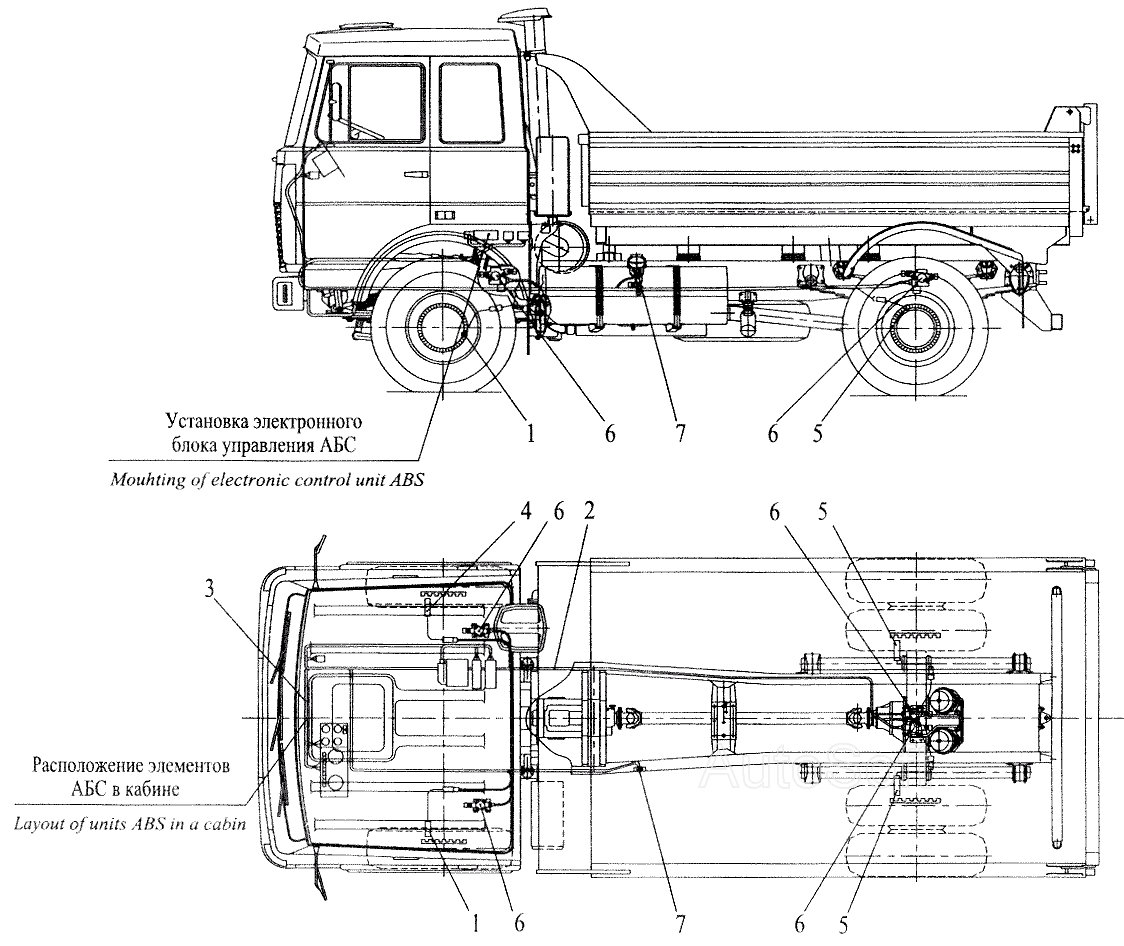 Установка электронного блока управления АБС

Mouhting of electronic control unit ABS

1
6
7
6
5

4
6
2
6
5
3

Расположение элементов АБС в кабине

Layout of units ABS in a cabin

1
6
7
6
5