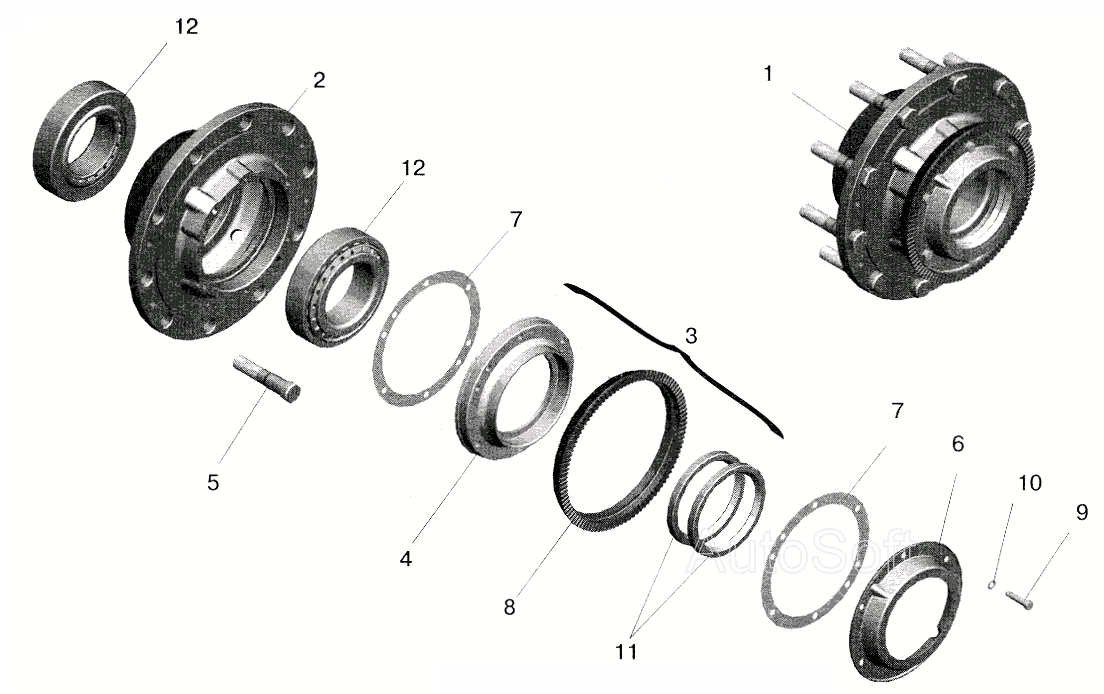 12
2
1
12
7
3
5
7
6
10
9
4
8
11
AutoSoft