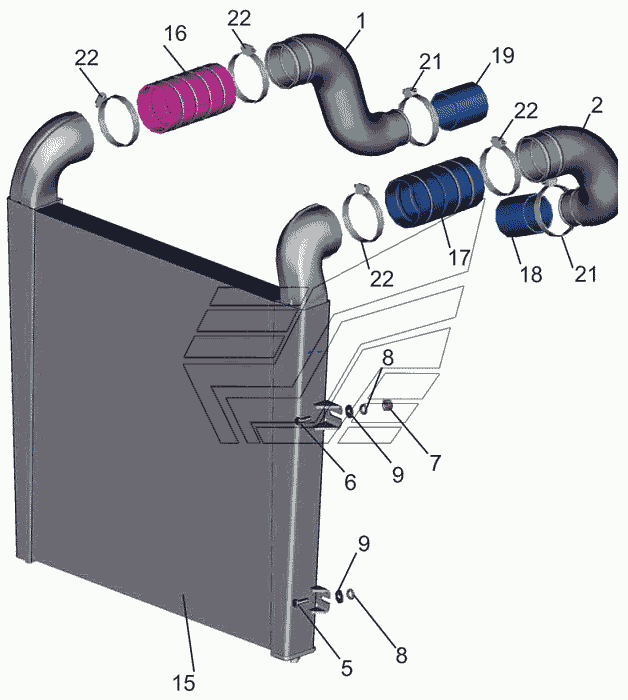 22
16
22
1
21
19
22
2
22
17
18
21
8
9
7
6
9
8
5
15