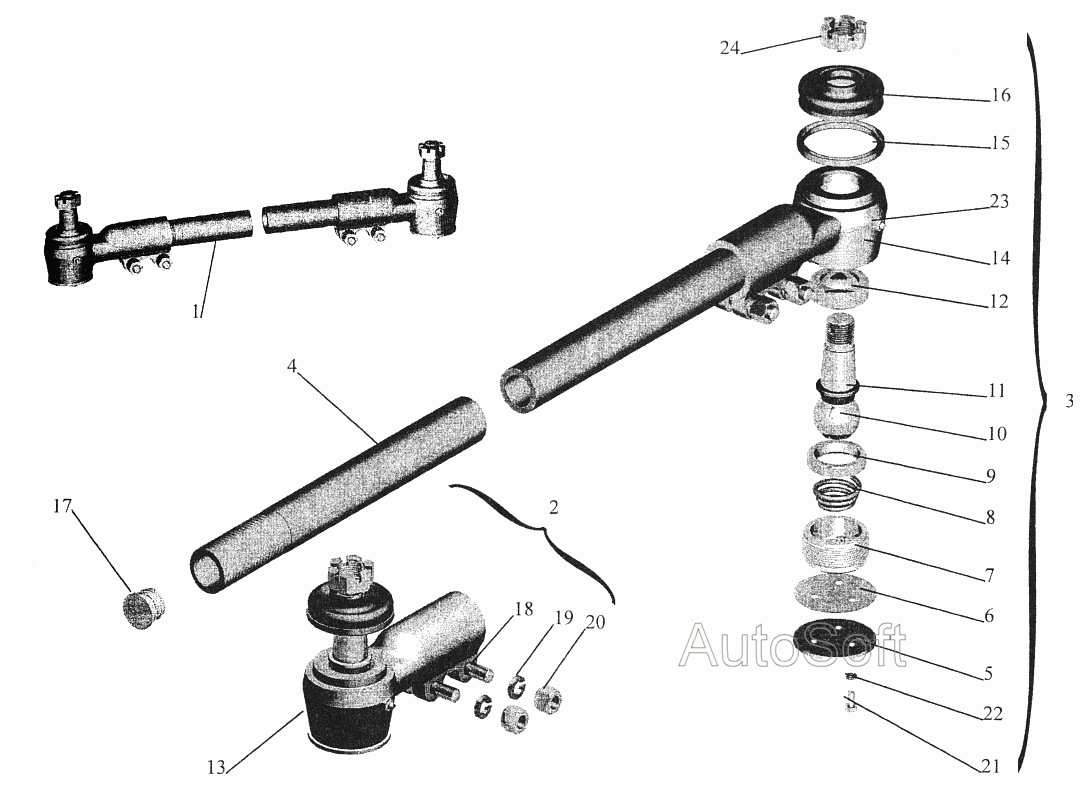 24
16
15
23
14
12
11
10
9
8
7
6
5
22
21
3
1
4
2
17
18
19
20
13
AutoSoft