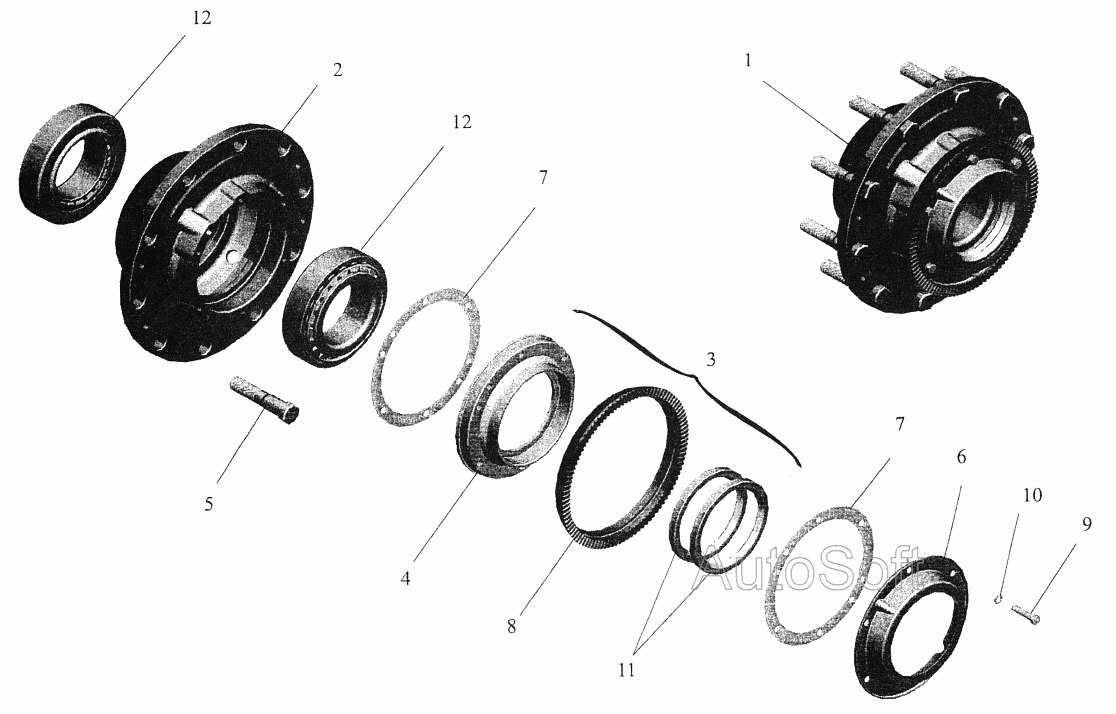 12
2
12
7
1
3
5
4
8
7
6
10
9
11
AutoSoft