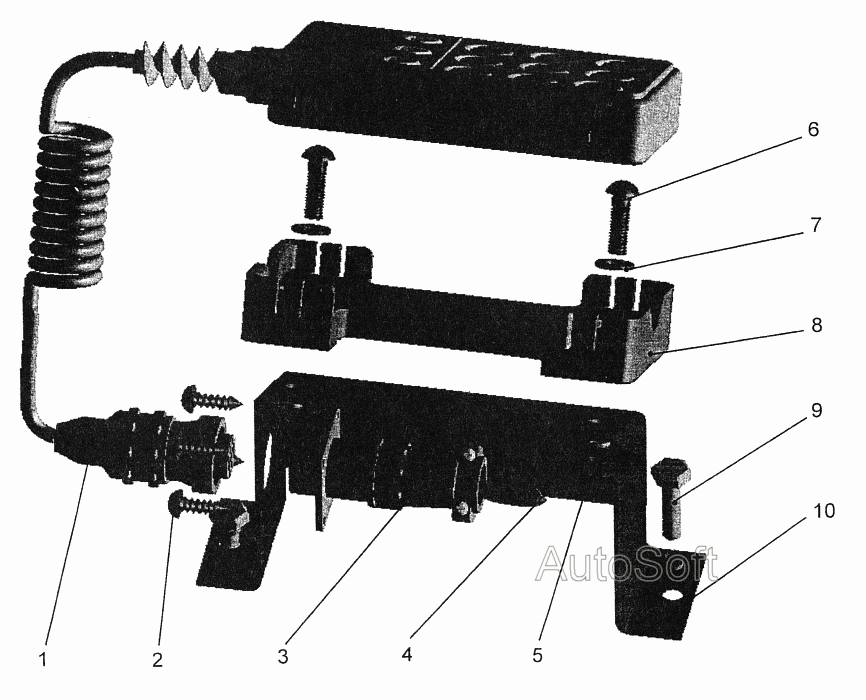 6
7
8
9
10
AutoSoft
1
2
3
4
5