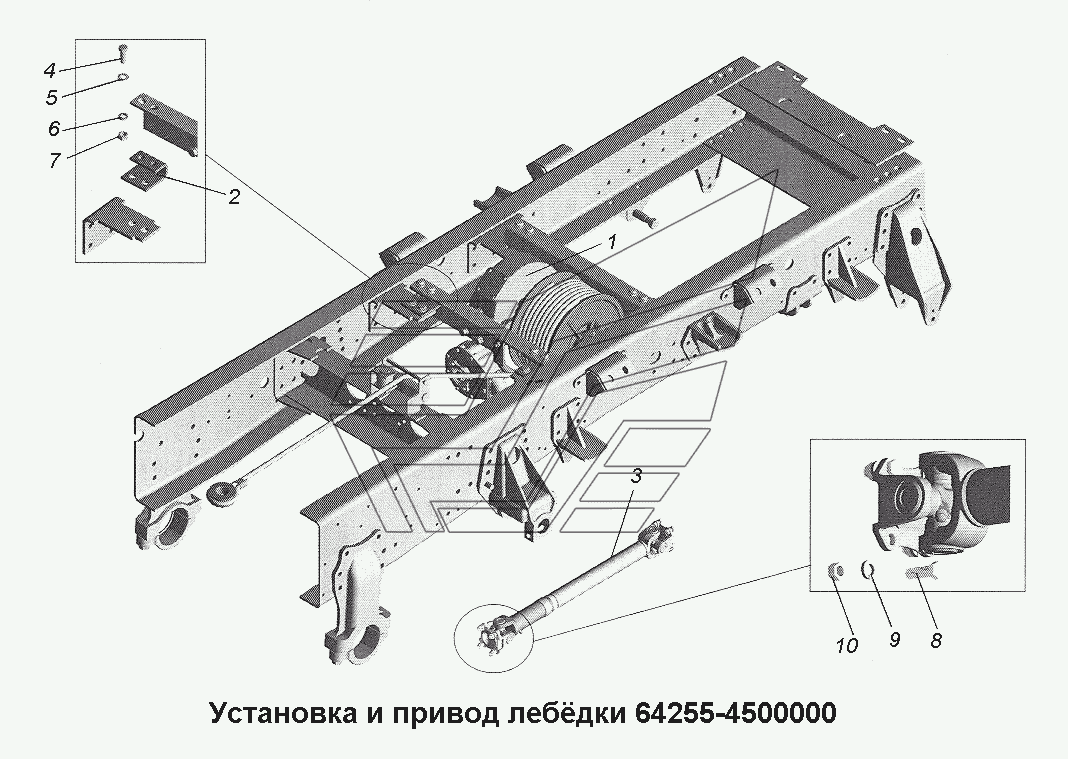 4
5
6
7
2
1
3
10
9
8

Установка и привод лебёдки 64255-4500000