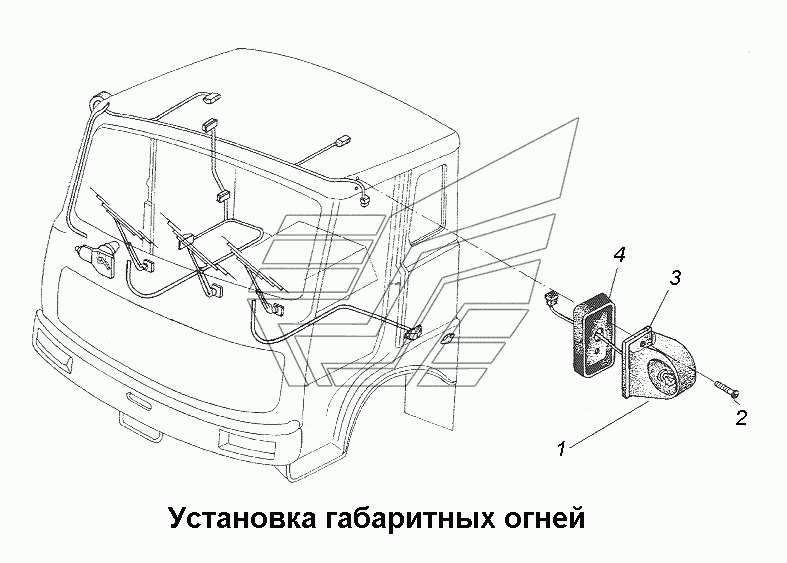 4
3
2
1
Установка габаритных огней