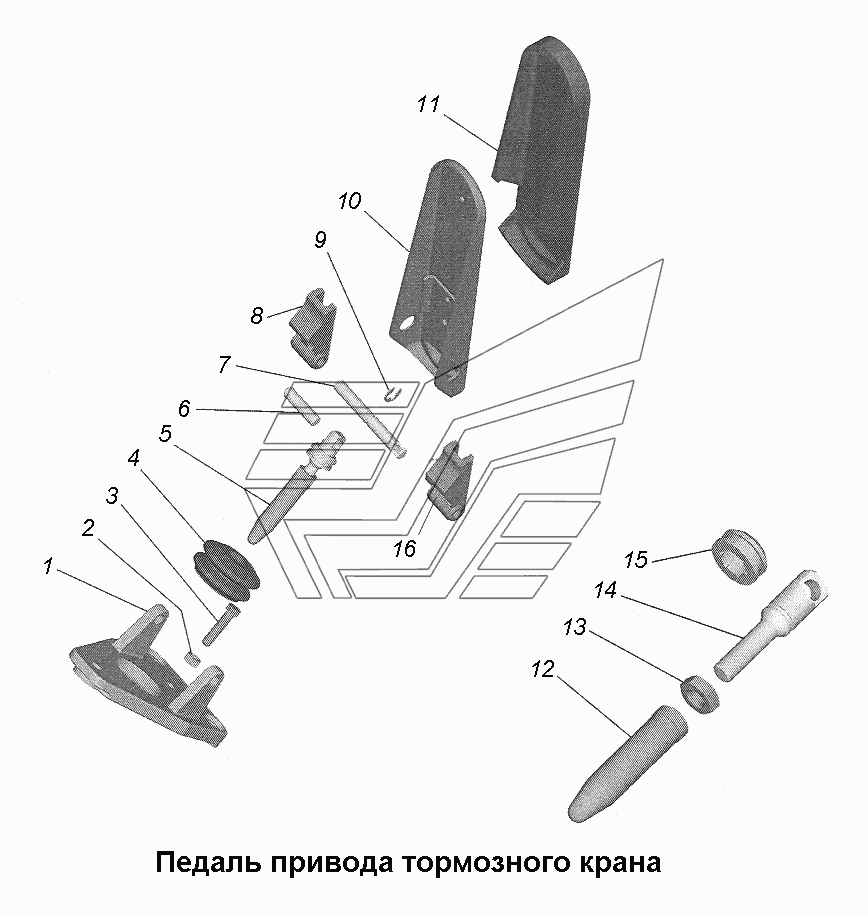 11
10
9
8
7
6
5
4
3
2
1
16
15
14
13
12

Педаль привода тормозного крана