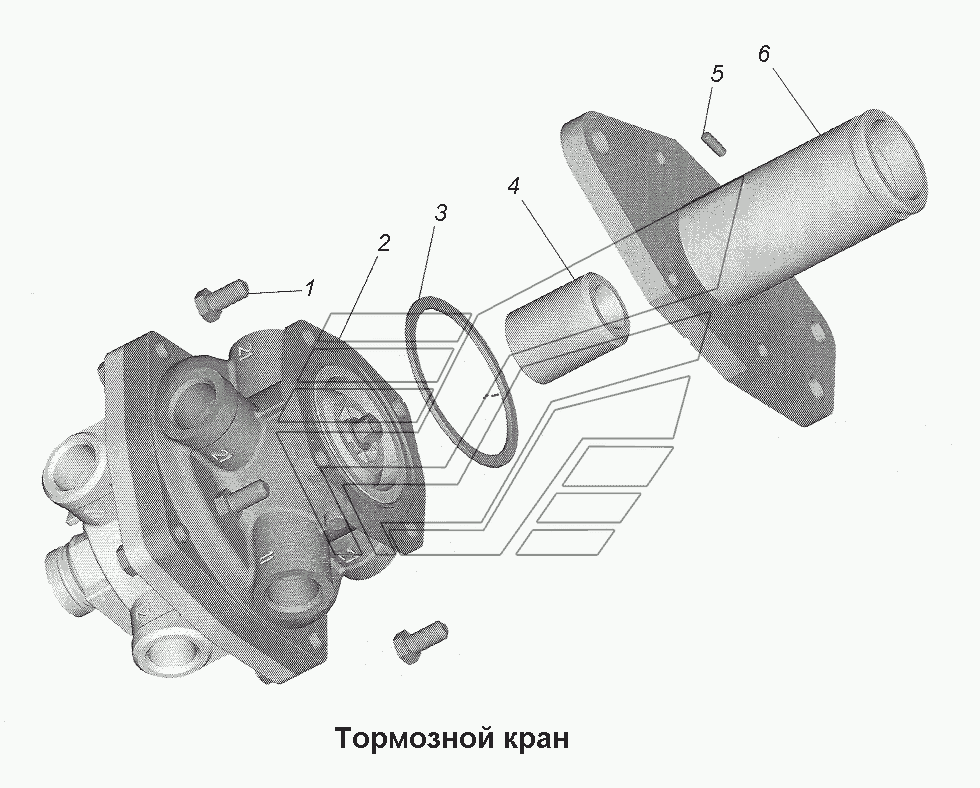 1
2
3
4
5
6

Тормозной кран