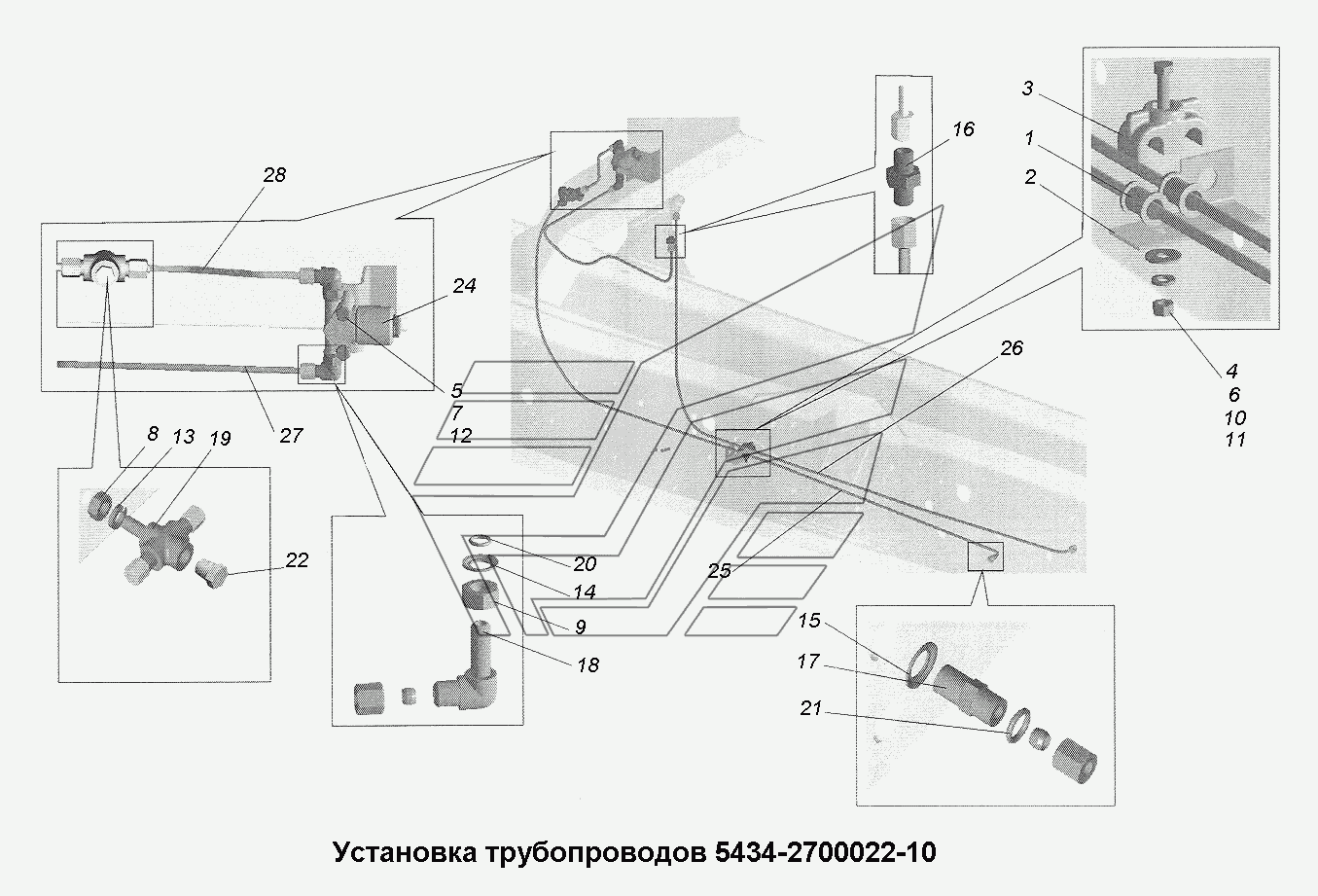 28
24
5
7
12
27
8
13
19
22
20
14
9
18
16
3
1
2
4
6
10
11
26
25
15
17
21

Установка трубопроводов 5434-2700022-10