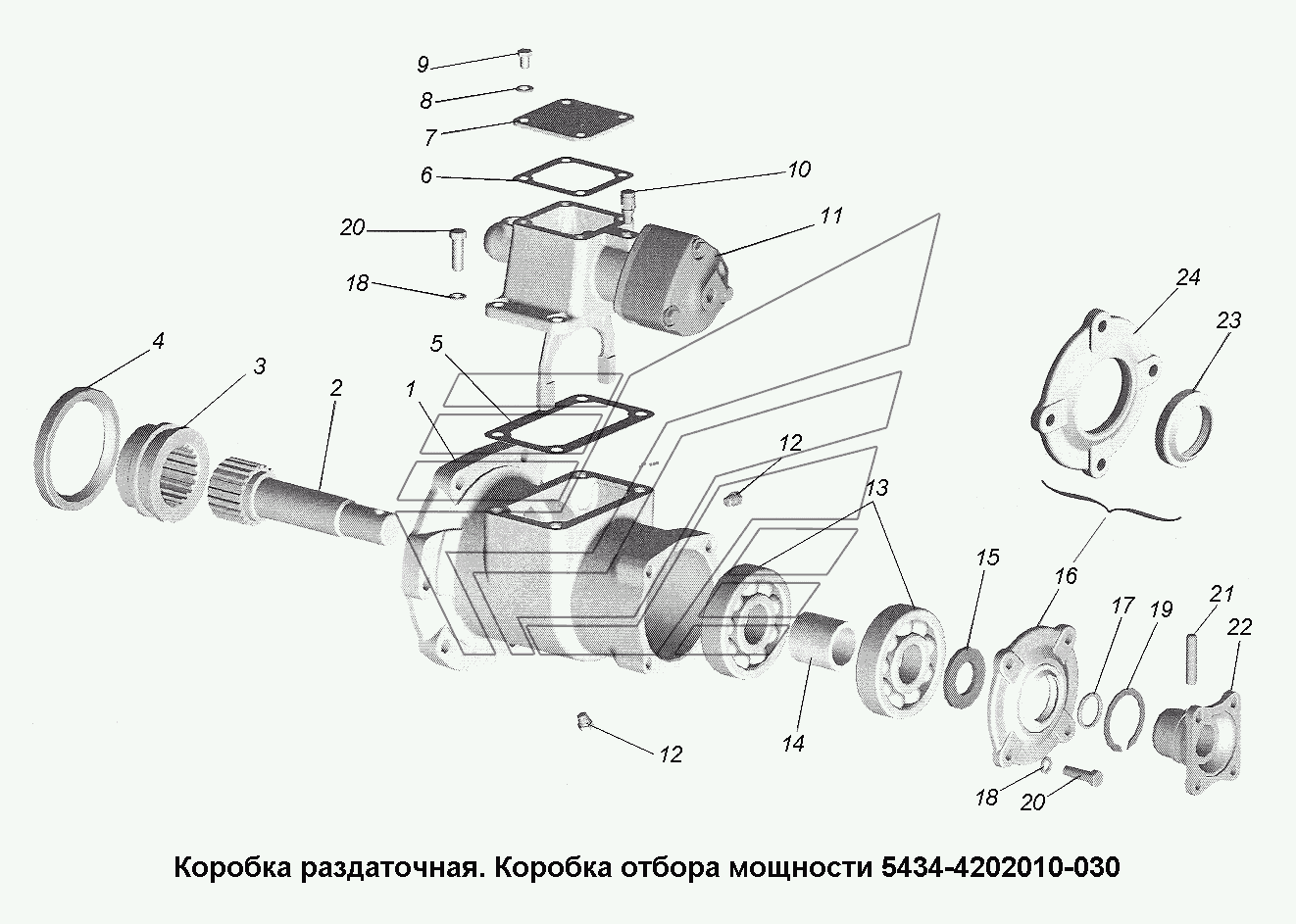 9
8
7
6
10
20
11
18
24
23
4
3
2
5
1
12
13
15
16
17
19
21
22
14
12
18
20

Коробка раздаточная. Коробка отбора мощности 5434-4202010-030