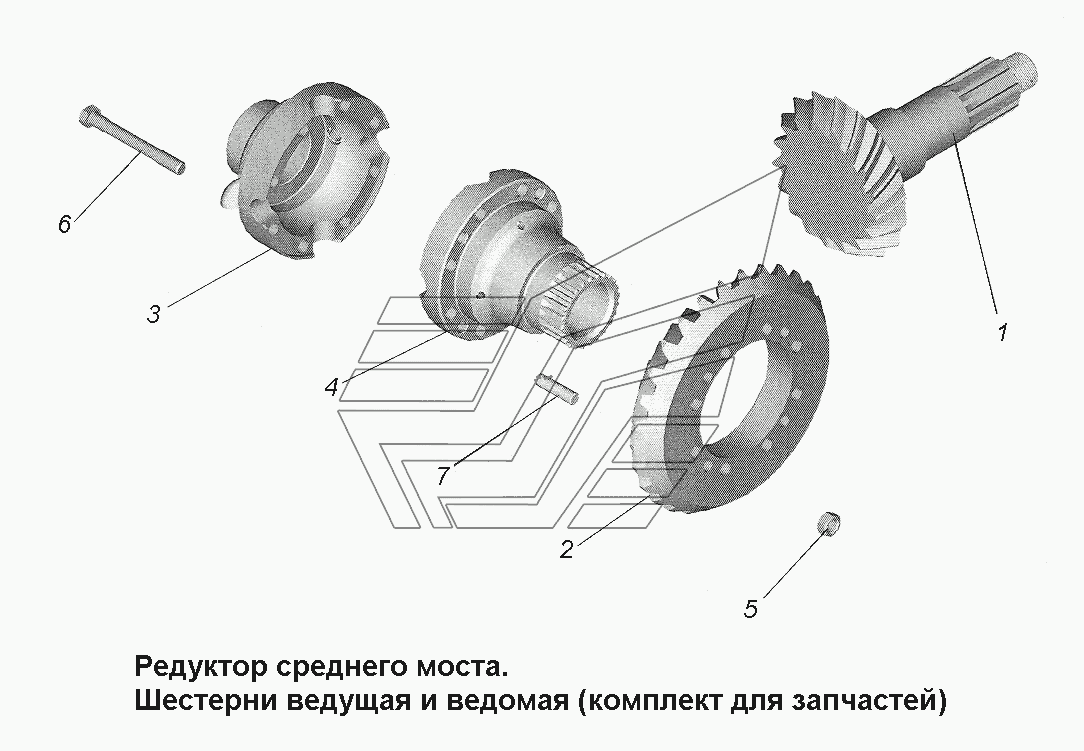 6

3

4

7

2

5

1

Редуктор среднего моста.
Шестерни ведущая и ведомая (комплект для запчастей)