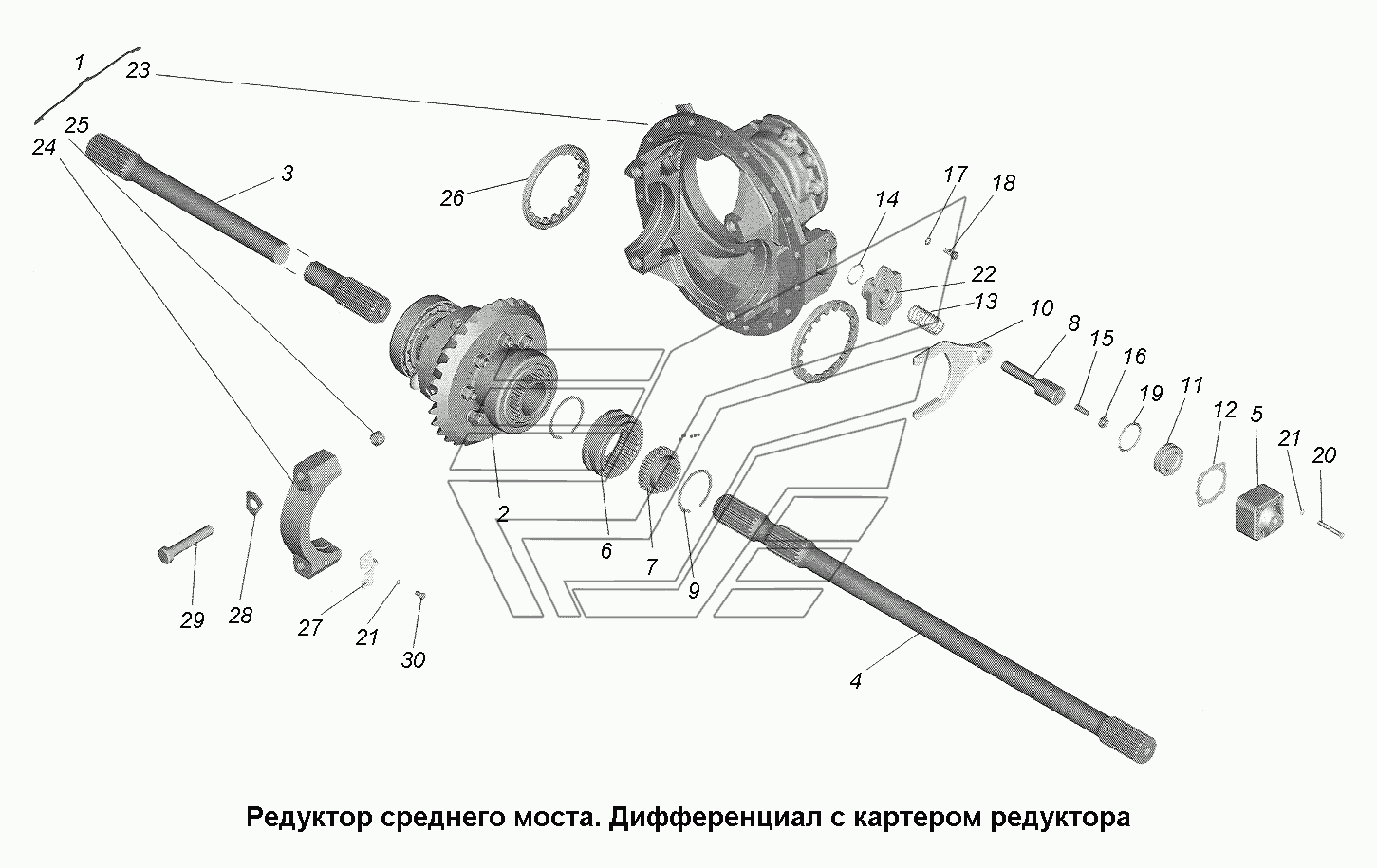 1
23
25
24
3
26
17
18
14
22
13
10
8
15
16
19
11
12
5
21
20
2
6
7
9
29
28
27
21
30
4

Редуктор среднего моста. Дифференциал с картером редуктора