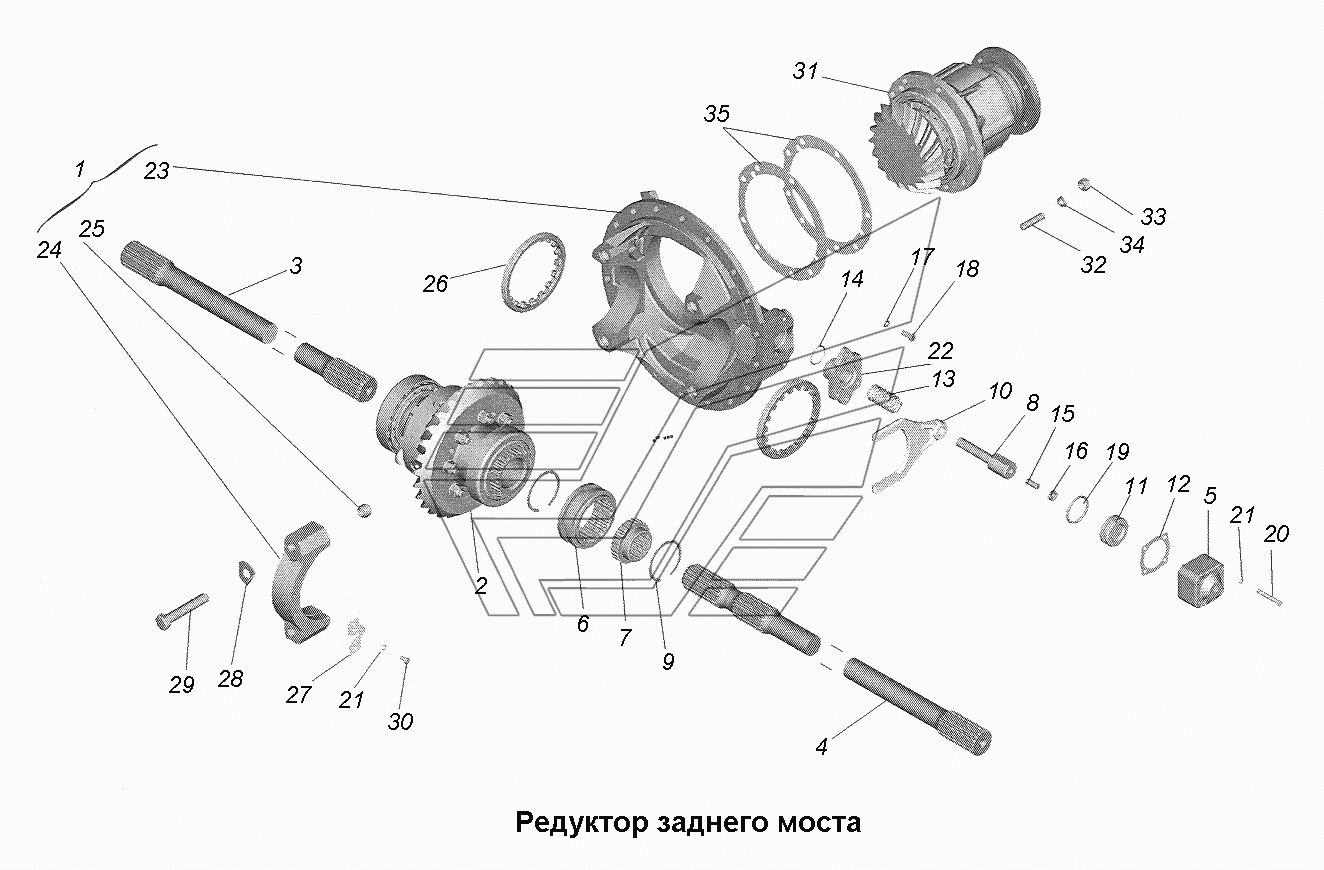 31
35
1
23
33
34
32
24
25
3
26
17
18
14
22
13
10
8
15
16
19
11
12
5
21
20
2
6
7
9
29
28
27
21
30
4

Редуктор заднего моста