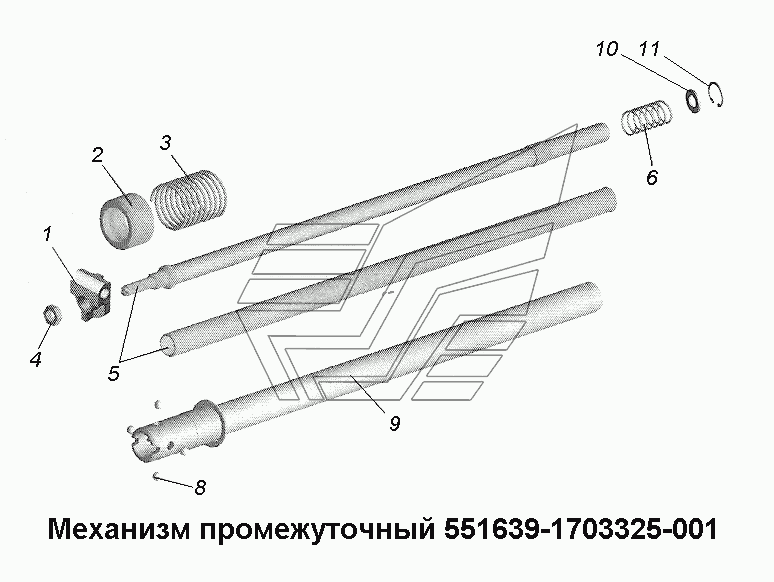 10 11

2 3

6

1

4

5

9

8

Механизм промежуточный 551639-1703325-001