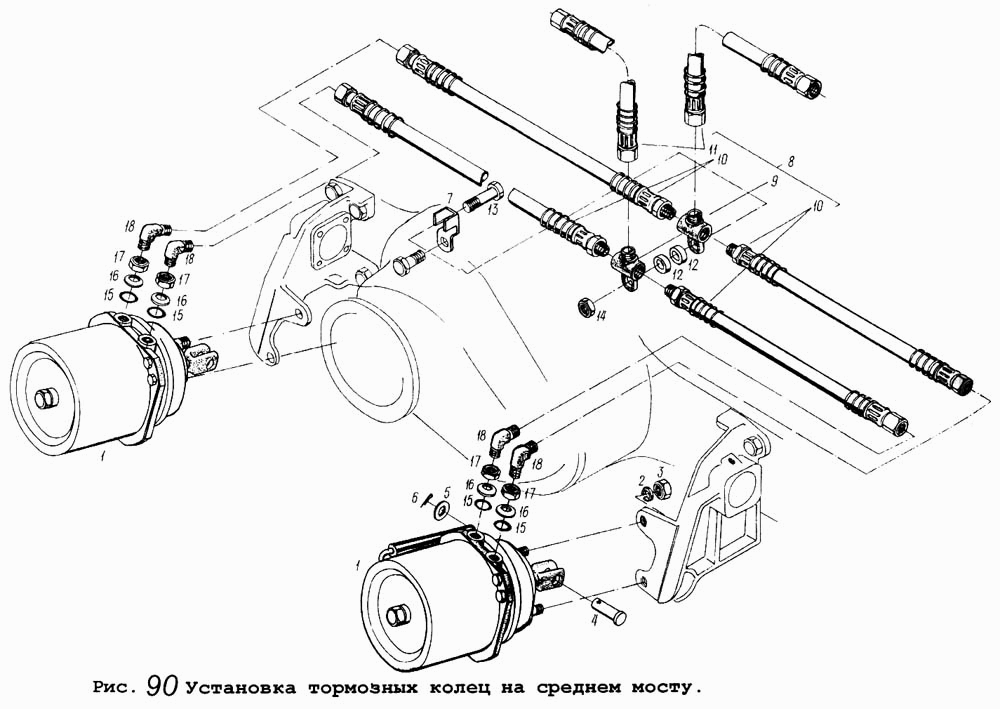 11
10
8
9
10
7
13
18
18
17
17
16
16
15
15
12
12
14
1
18
18
17
17
16
16
15
15
6
5
2
3
1
4

Рис. 90 Установка тормозных колец на среднем мосту.