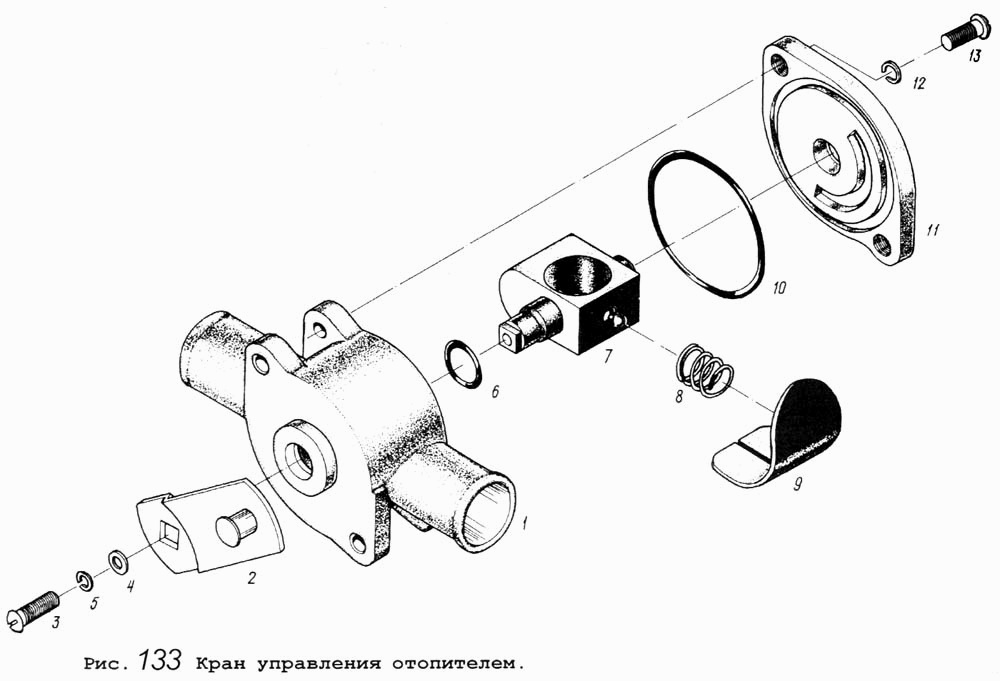 13
12
11
10
7
6
8
9
1
2
4
5
3

Рис. 133 Кран управления отопителем.