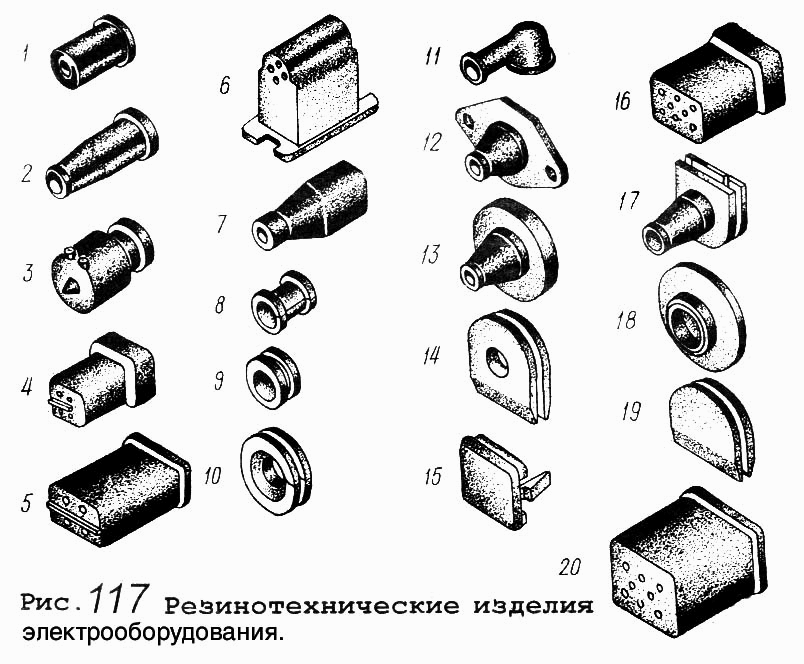 1
2
3
4
5
6
7
8
9
10
11
12
13
14
15
16
17
18
19
20

Рис. 117 Резинотехнические изделия электрооборудования.