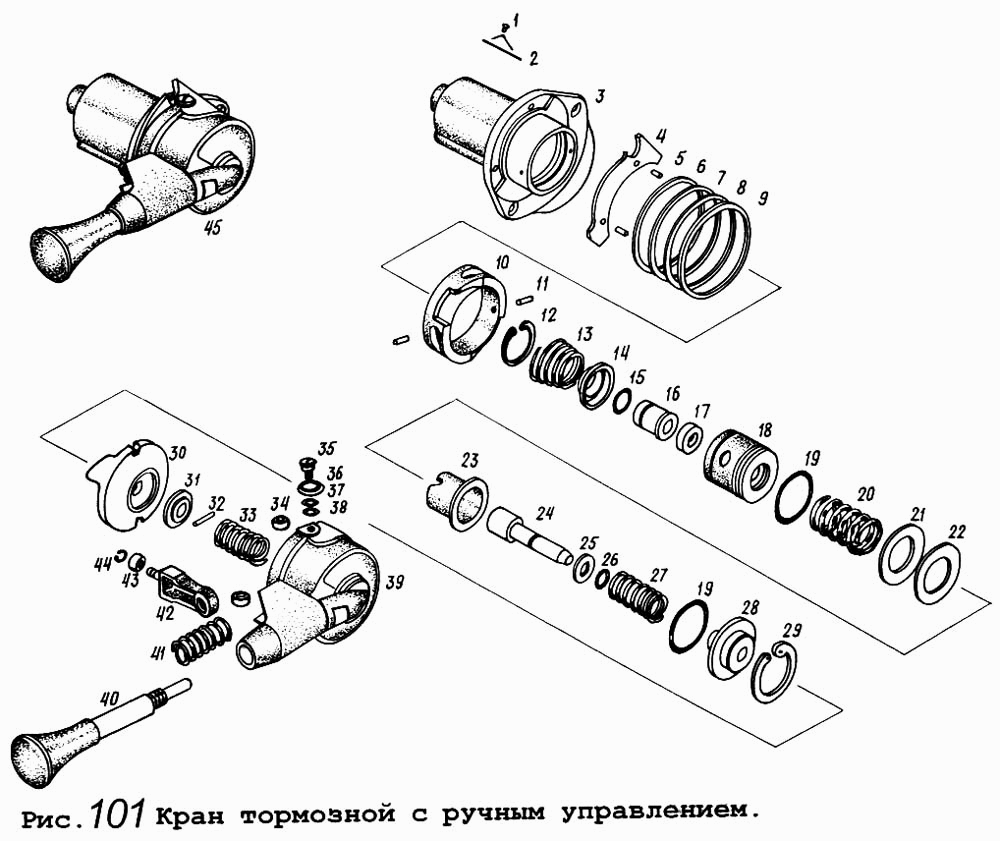 1
2
3
4
5
6
7
8
9
45
10
11
12
13
14
15
16
17
18
19
20
21
22
23
24
25
26
27
19
28
29
30
31
32
33
34
35
36
37
38
39
44
43
42
41
40

Рис. 101 Кран тормозной с ручным управлением.