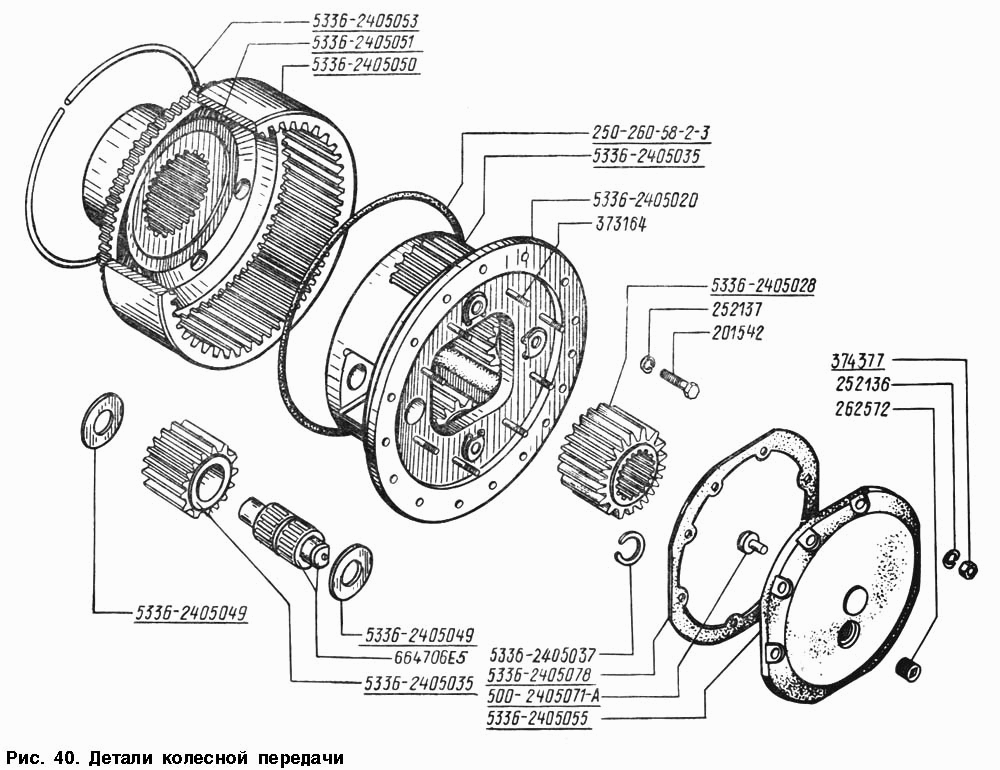 5336-2405053
5336-2405051
5336-2405050
250-260-58-2-3
5336-2405035
5336-2405020
373164
5336-2405028
252137
201542
374377
252136
262572
5336-2405049
5336-2405049
664706Е5
5336-2405035
5336-2405037
5336-2405078
500-2405071-А
5336-2405055

Рис. 40. Детали колесной передачи