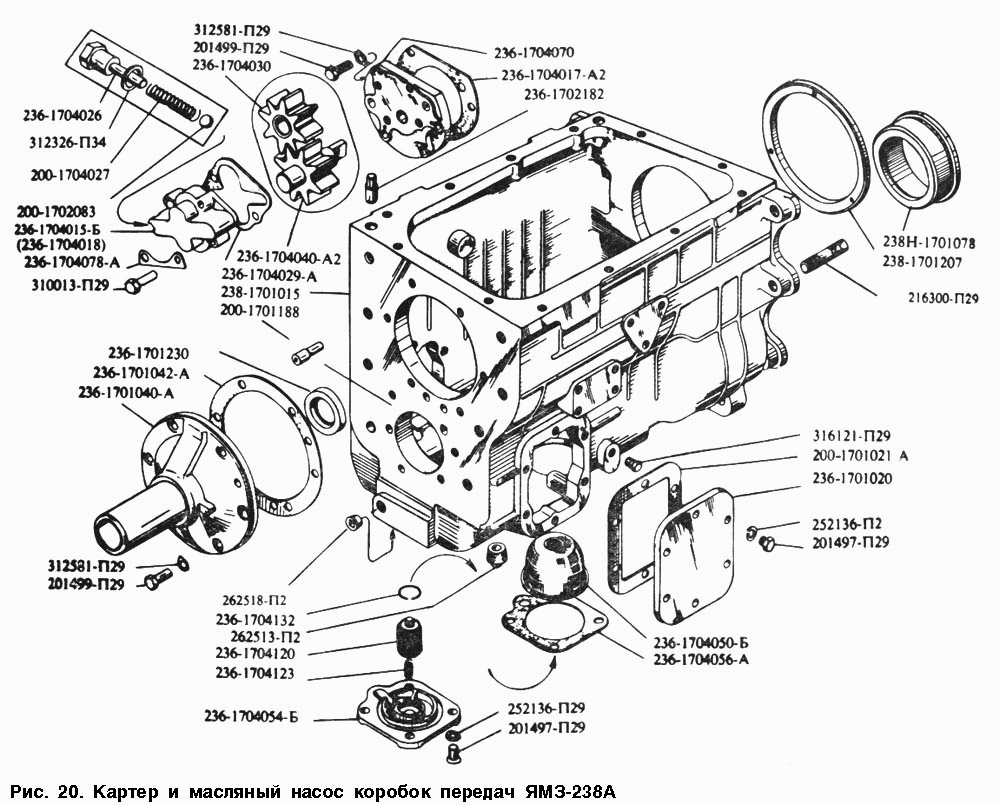 312581-П29
201499-П29
236-1704030
236-1704070
236-1704017-А2
236-1702182
236-1704026
312326-П34
200-1704027
200-1702083
236-1704015-Б
(236-1704018)
236-1704078-А
310013-П29
236-1704040-А2
236-1704029-А
238-1701015
200-1701188
238Н-1701078
238-1701207
216300-П29
236-1701230
236-1701042-А
236-1701040-А
316121-П29
200-1701021 А
236-1701020
252136-П2
201497-П29
312581-П29
201499-П29
262518-П2
236-1704132
262513-П2
236-1704120
236-1704123
236-1704050-Б
236-1704056-А
236-1704054-Б
252136-П29
201497-П29

Рис. 20. Картер и масляный насос коробок передач ЯМЗ-238А