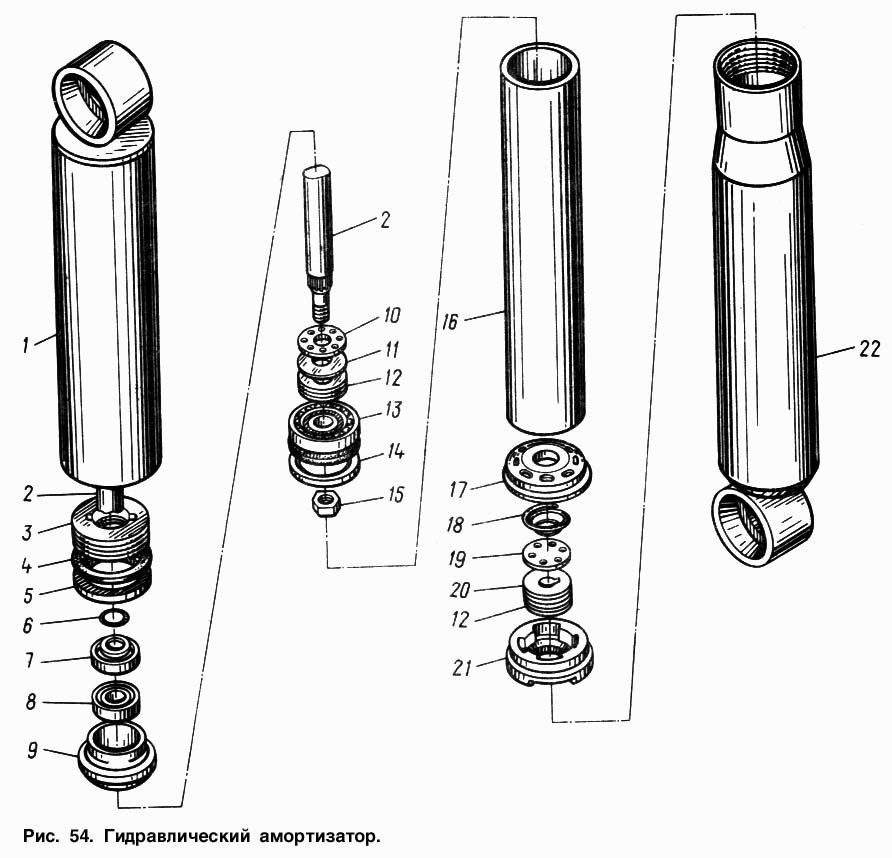 1
2
3
4
5
6
7
8
9
2
10
11
12
13
14
15
16
17
18
19
20
12
21
22

Рис. 54. Гидравлический амортизатор.