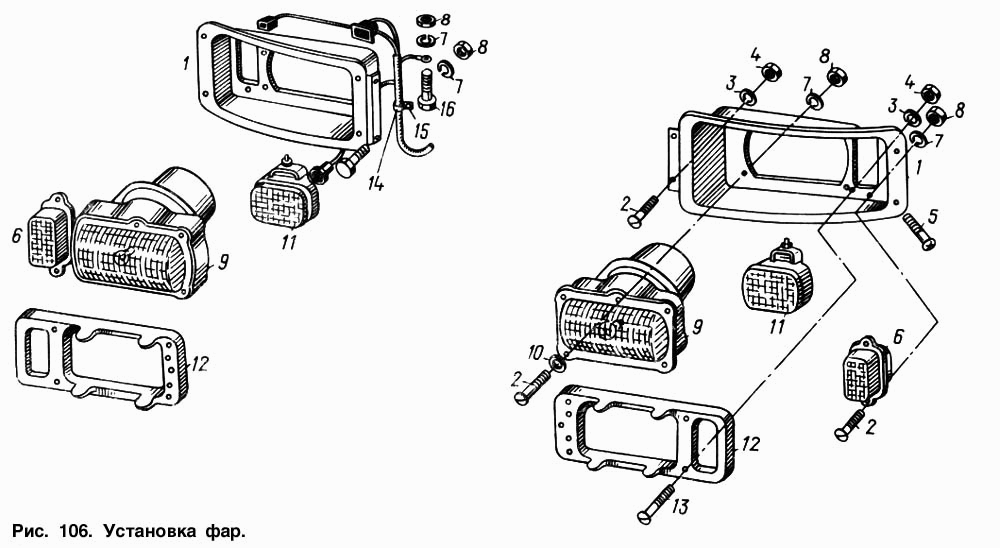 1
8
7
8
7
16
15
14
11
6
9
12
4
8
3
7
4
3
8
7
1
2
5
9
11
10
2
6
12
2
13

Рис. 106. Установка фар.