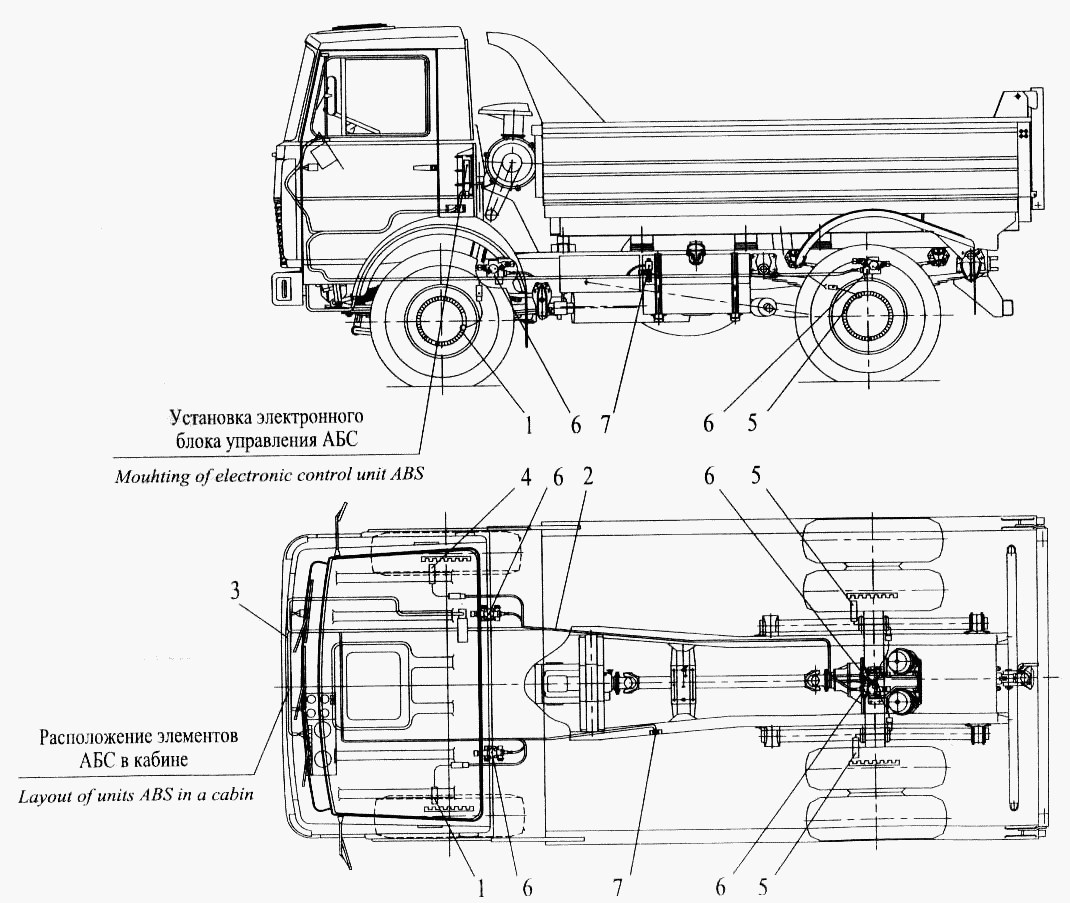 Установка электронного блока управления АБС

Mouhting of electronic control unit ABS

1 6 7 6 5

4 6 2 6 5

3

Расположение элементов АБС в кабине

Layout of units ABS in a cabin

1 6 7 6 5