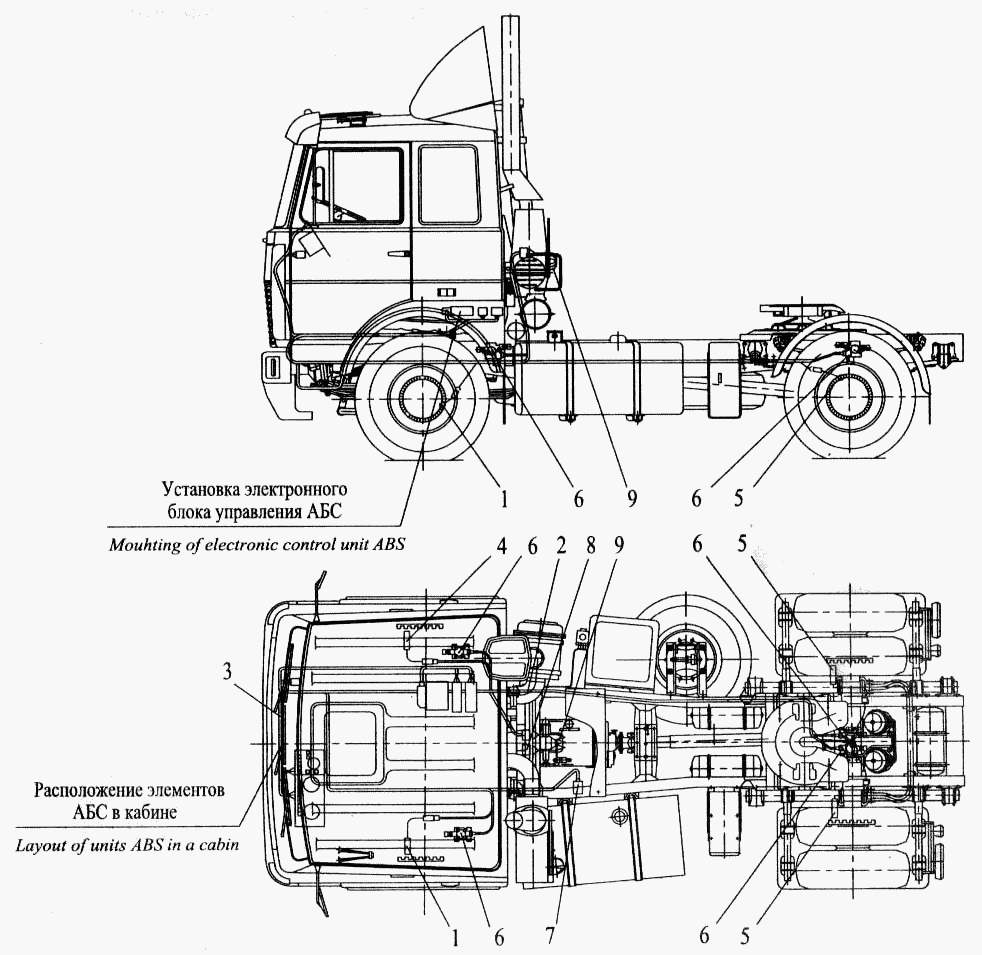 Установка электронного блока управления АБС

Mouhting of electronic control unit ABS

1 6 9 6 5

4 6 2 8 9 6 5

3

Расположение элементов АБС в кабине

Layout of units ABS in a cabin

1 6 7 6 5