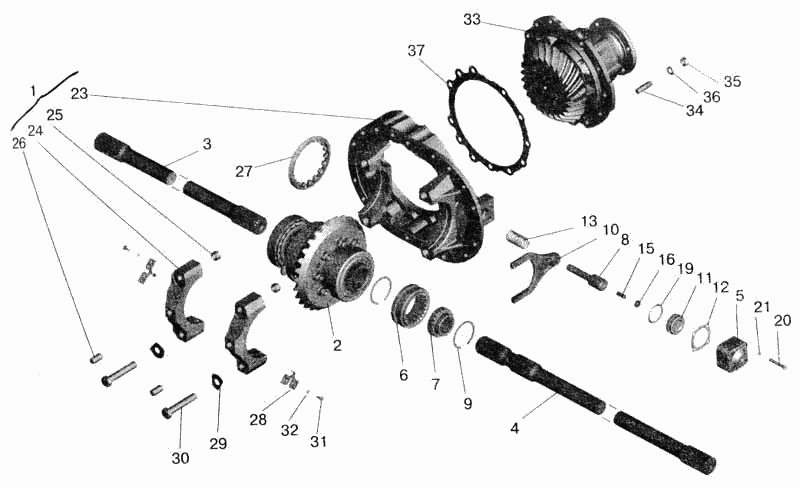 33
37
35
36
34
1
23
25
24
26
3
27
13
10
8
15
16
19
11
12
5
21
20
2
6
7
9
4
28
32
31
29
30