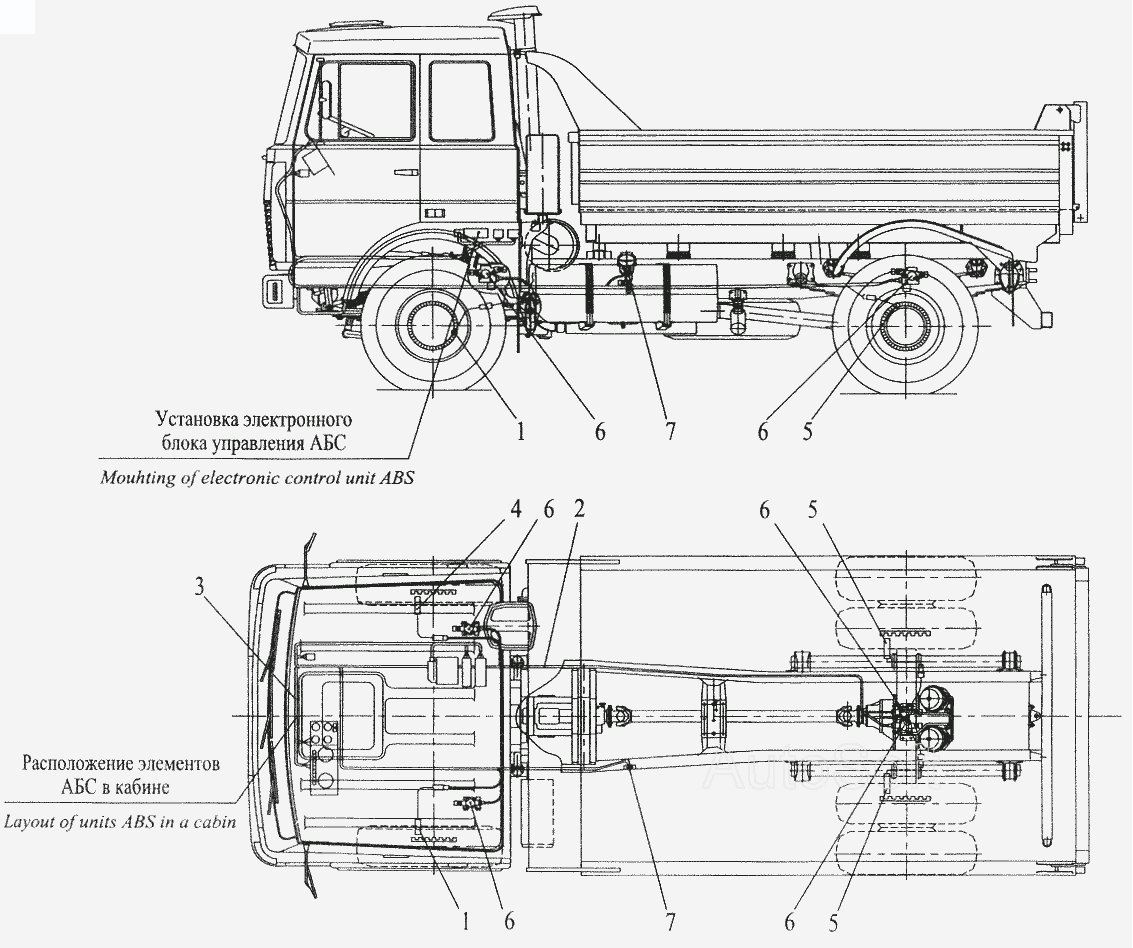 Установка электронного блока управления АБС

Mouhting of electronic control unit ABS

1 6 7 6 5

4 6 2 6 5

3

Расположение элементов АБС в кабине

Layout of units ABS in a cabin

1 6 7 6 5