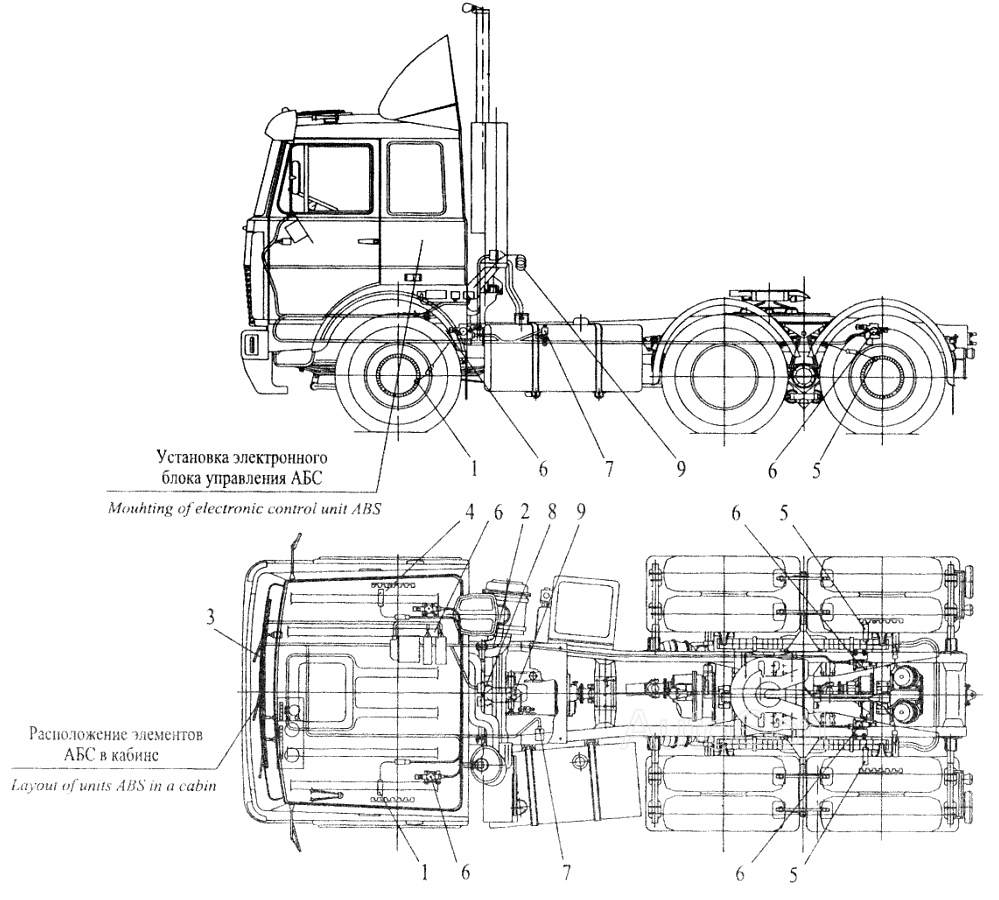 Установка электронного блока управления АБС

Mouhting of electronic control unit ABS

1 6 7 9 6 5

4 6 2 8 9 6 5

3

Расположение элементов АБС в кабине

Layout of units ABS in a cabin

1 6 7 6 5