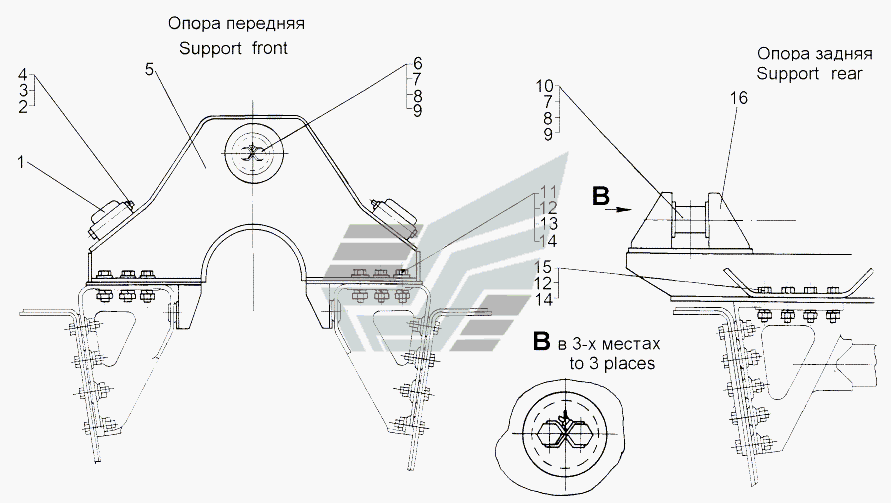 Опора передняя
Support front

4
3
2

5

6
7
8
9

1

11
12
13
14

Опора задняя
Support rear

10
7
8
9

16

B

15
12
14

B в 3-х местах
to 3 places