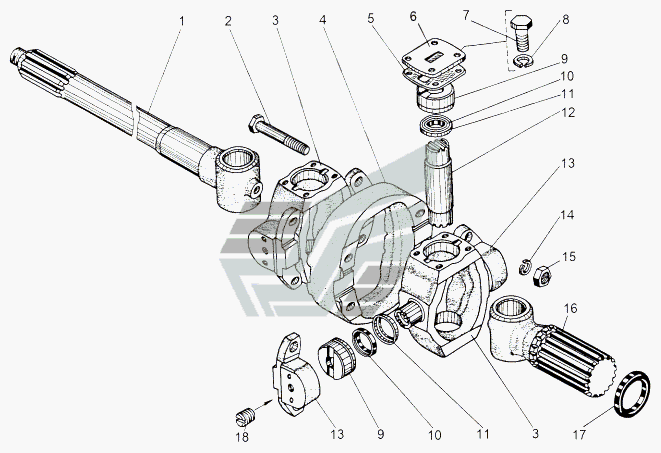 1 2 3 4 5 6 7 8 9 10 11 12 13 14 15 16 17 18 13 9 10 11 3