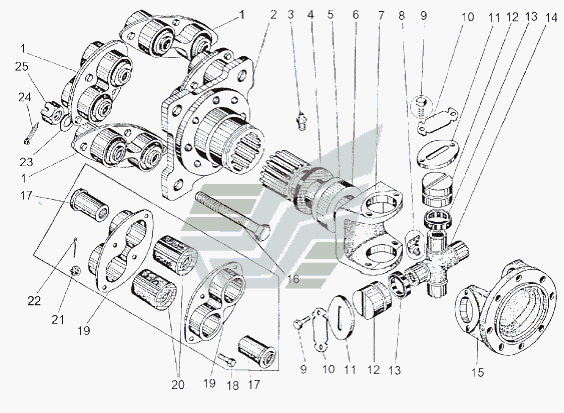 1
2 3 4 5 6 7 8 9 10 11 12 13 14
1
25
24
23
1
17
22
21
19
16
20
19 18 17
9 10 11 12 13
15