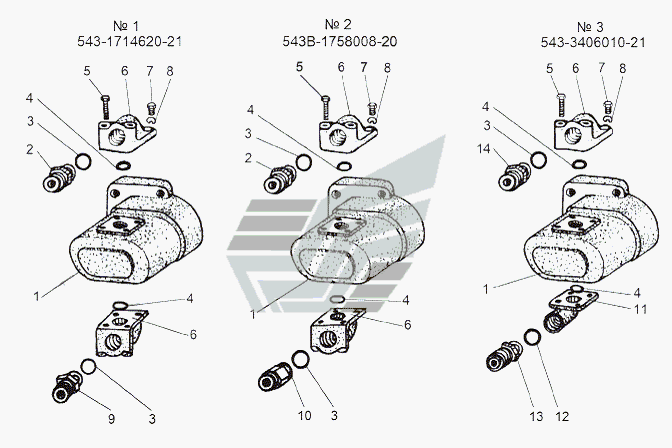 № 1
543-1714620-21

5 6 7 8
4
3
2
1
4
6
9 3

№ 2
543В-1758008-20

5 6 7 8
4
3
2
1
4
6
10 3

№ 3
543-3406010-21

5 6 7 8
4
3
14
1
4
11
13 12