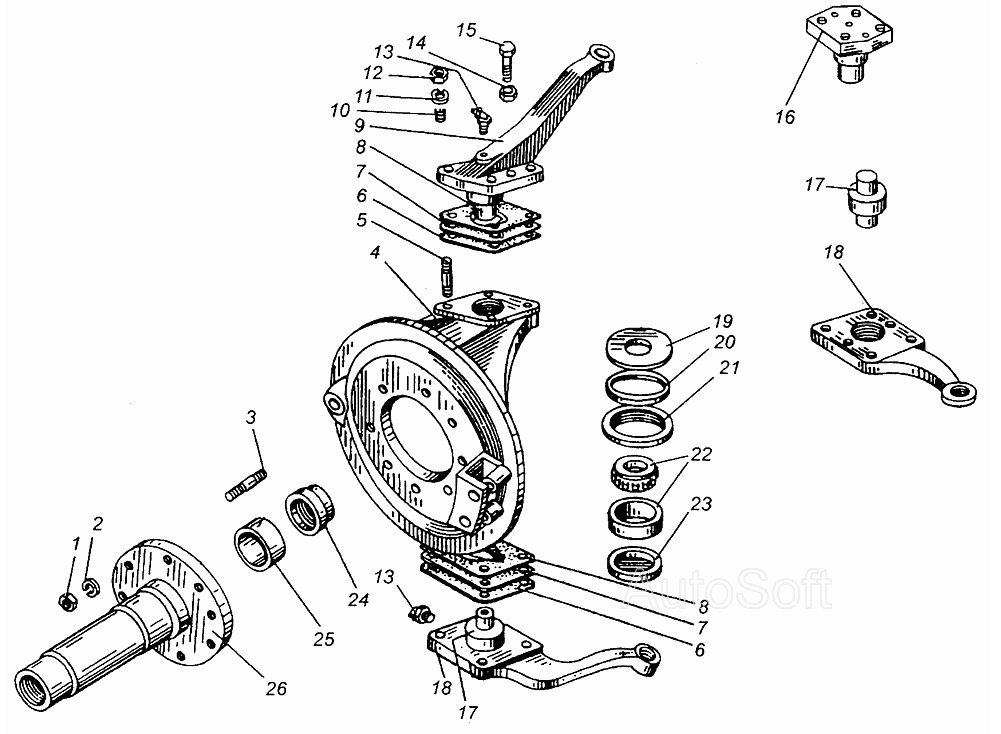 15
14
13
12
11
10
9
8
7
6
5
4
16
17
18
19
20
21
22
23
3
2
1
24
25
26
13
8
7
6
18
17
AutoSoft