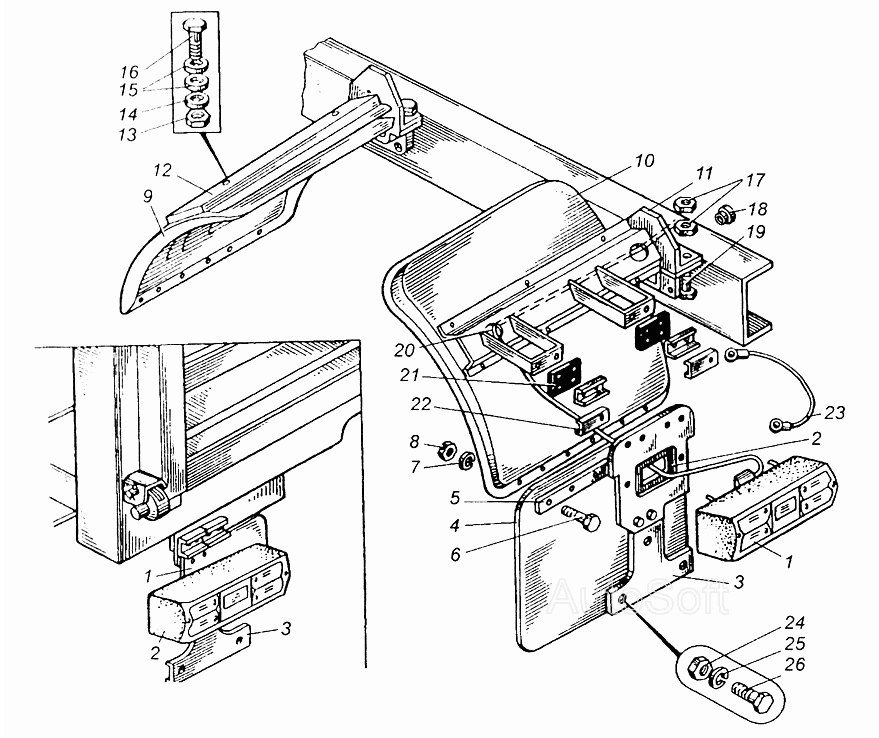 16
15
14
13
12
9
10
11
17
18
19
20
21
22
23
8
7
2
5
4
6
1
3
1
2
3
24
25
26
AutoSoft