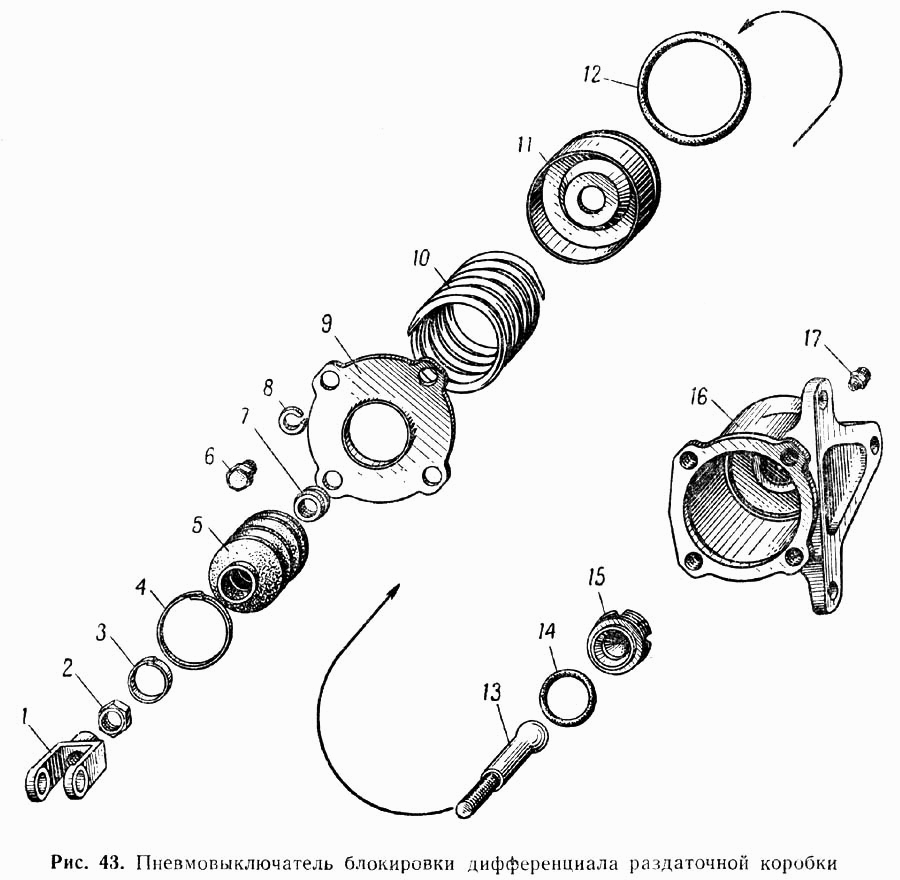 12

11

10

9

8

7

6

5

4

3

2

1

17

16

15

14

13

Рис. 43. Пневмовыключатель блокировки дифференциала раздаточной коробки