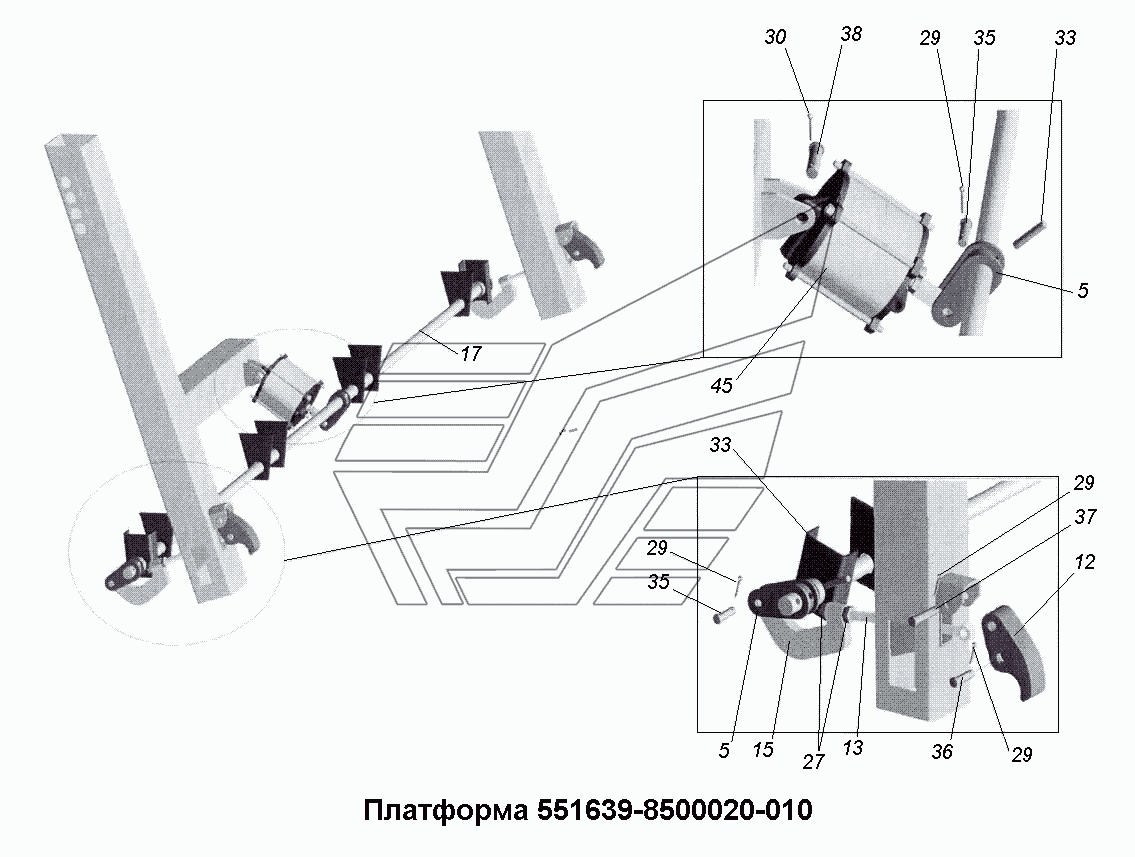 30 38 29 35 33

5

17

45

33

29

37

12

29

35

5 15 27 13 36 29

Платформа 551639-8500020-010