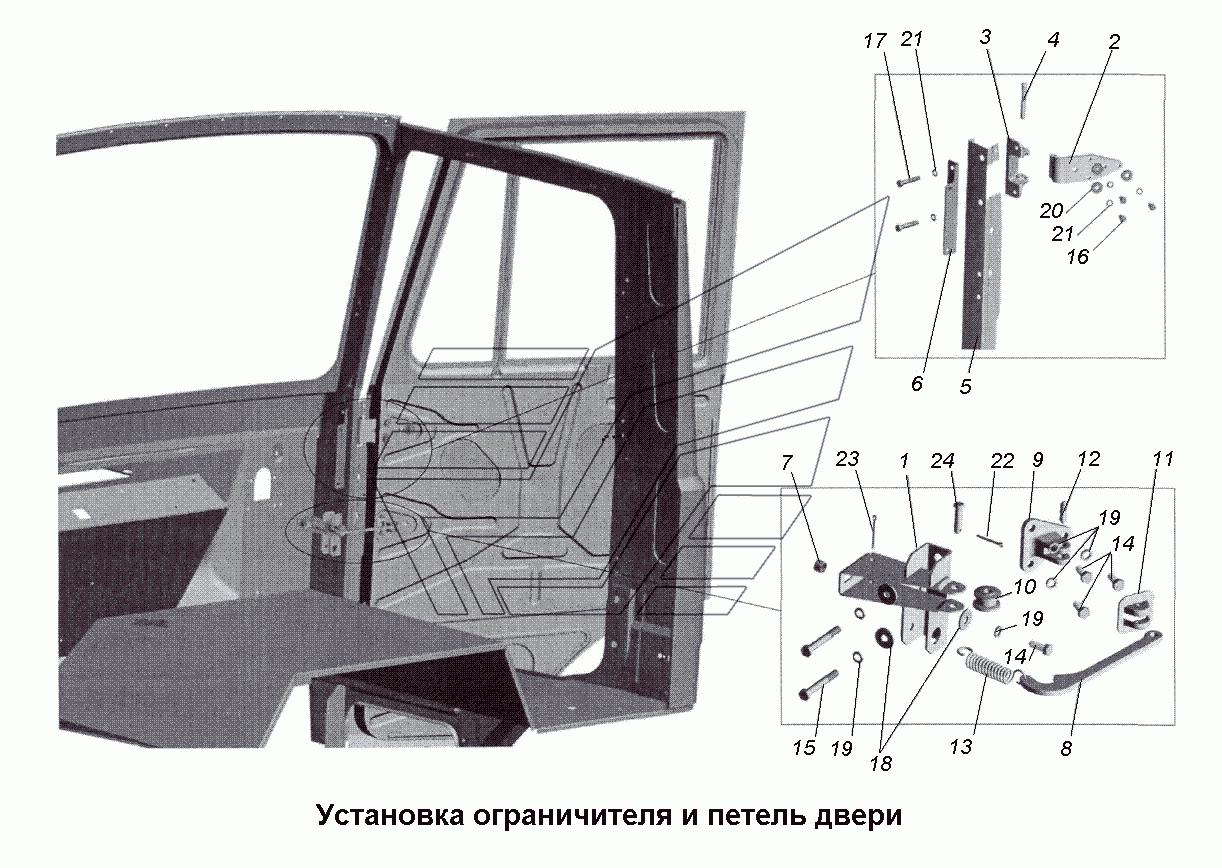 17 21 3 4 2
20
21
16
6 5
7 23 1 24 22 9 12 11
19
14
10
19
14
15 19 18 13 8

Установка ограничителя и петель двери