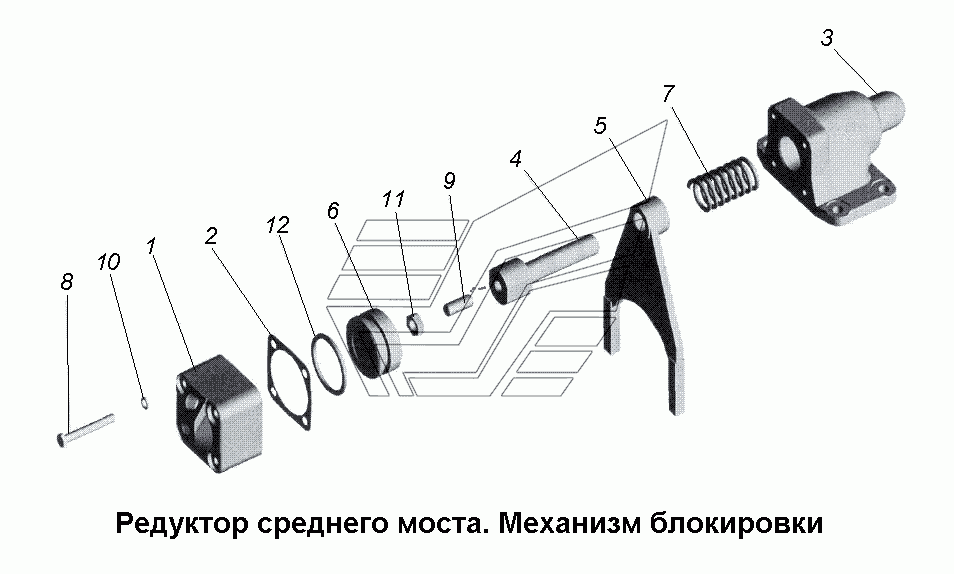 3
7
5
4
9
11
6
12
2
1
10
8

Редуктор среднего моста. Механизм блокировки