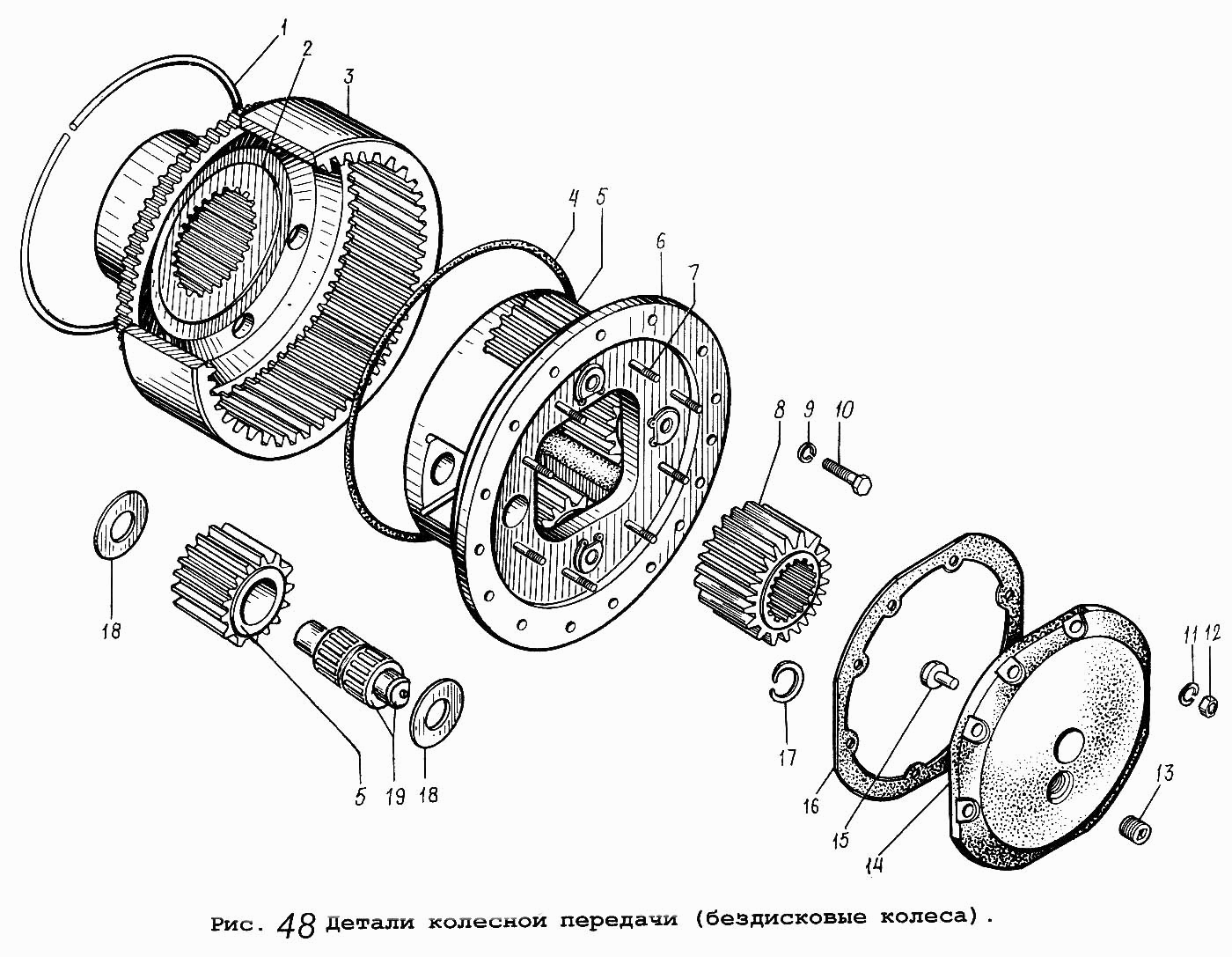 1 2 3 4 5 6 7 8 9 10 18 5 19 18 17 16 15 14 13 11 12

Рис. 48 Детали колесной передачи (бездисковые колеса).