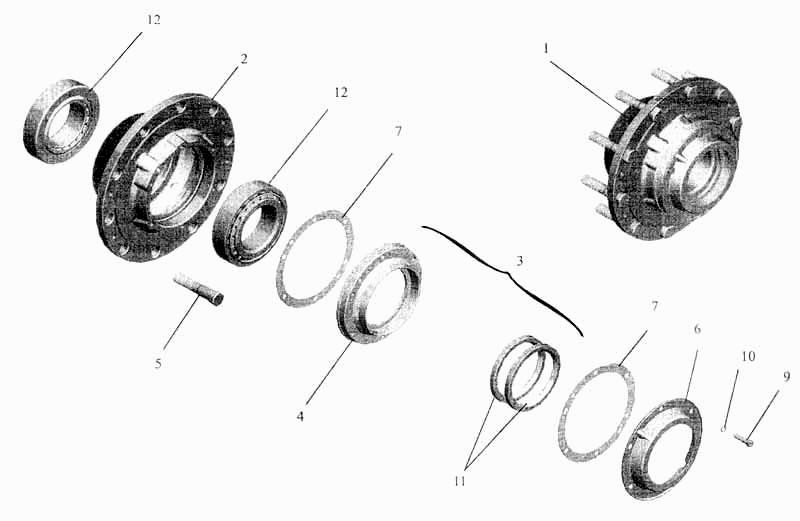 12
2
12
7
1
3
5
4
7
6
10
9
11