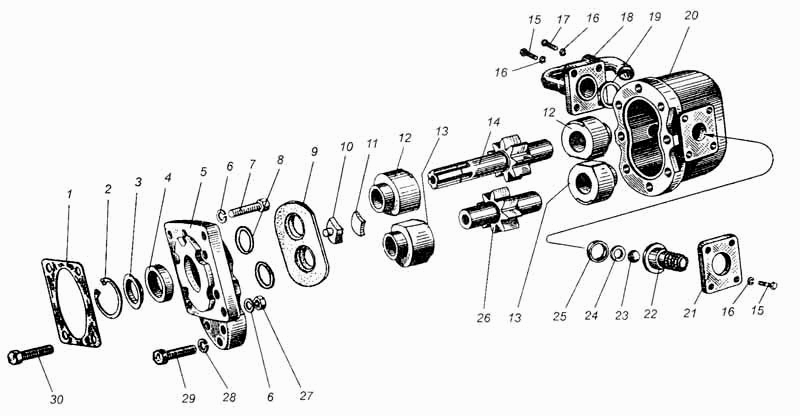 15 17 16 18 19 20
16
12
14
13
12
11
10
9
8
7
6
5
4
3
2
1
26
13
25
24
23
22
21
16
15
30
29
28
6
27