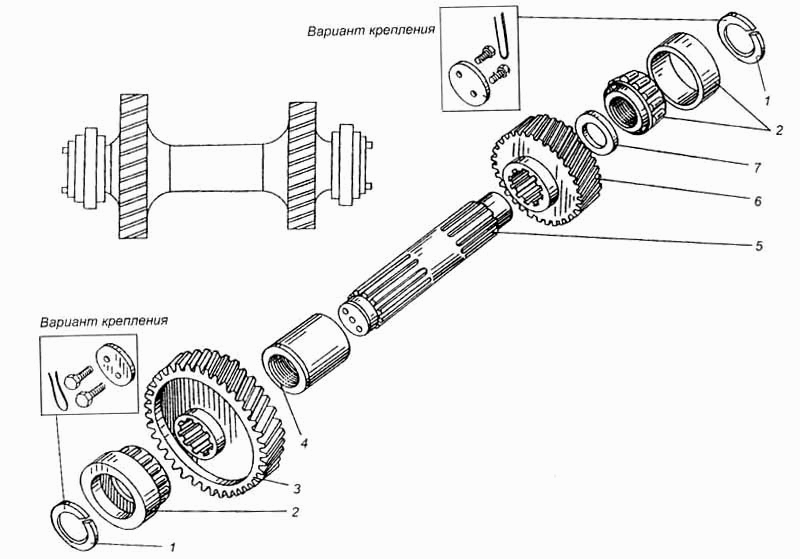 Вариант крепления

1

2

7

6

5

Вариант крепления

4

3

2

1