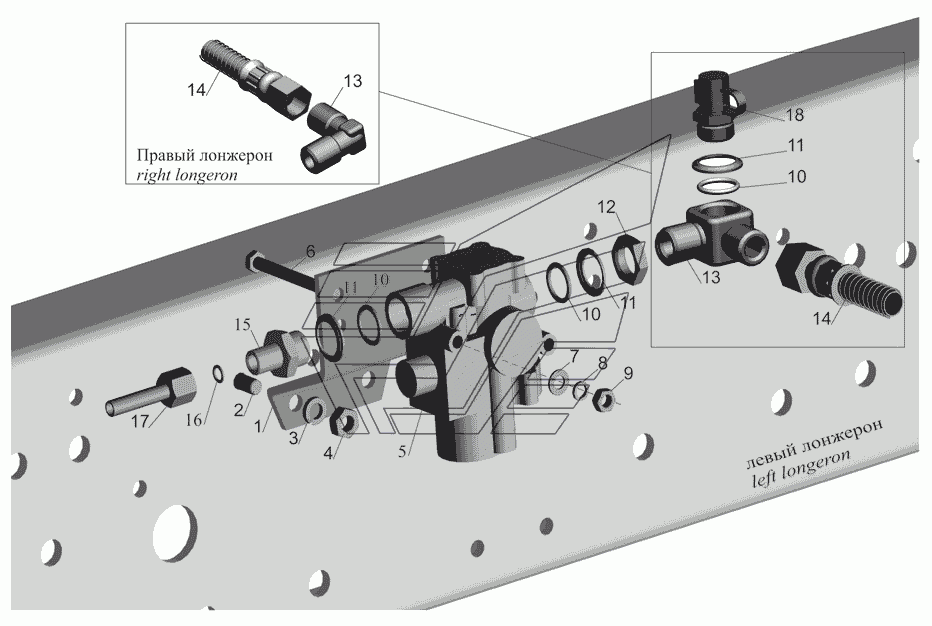 14
13
Правый лонжерон
right longeron

18
11
10
12
13
14

6
11
10
10
11
15
7
8
9
17
16
2
1
3
4
5

левый лонжерон
left longeron