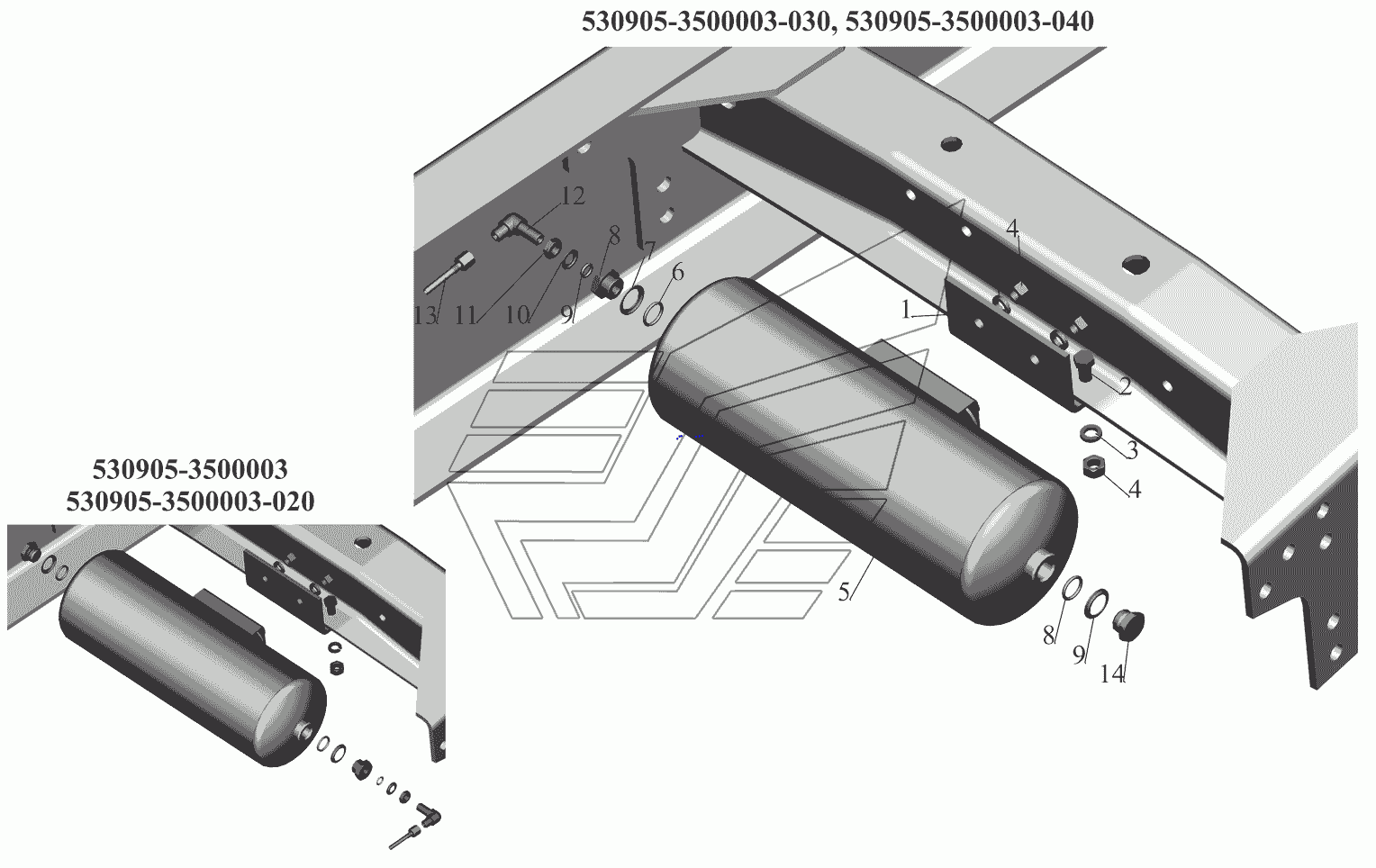 530905-3500003-030, 530905-3500003-040

12
8
7
6
13
11
10
9
4
1
2
3
4
5
8
9
14

530905-3500003
530905-3500003-020