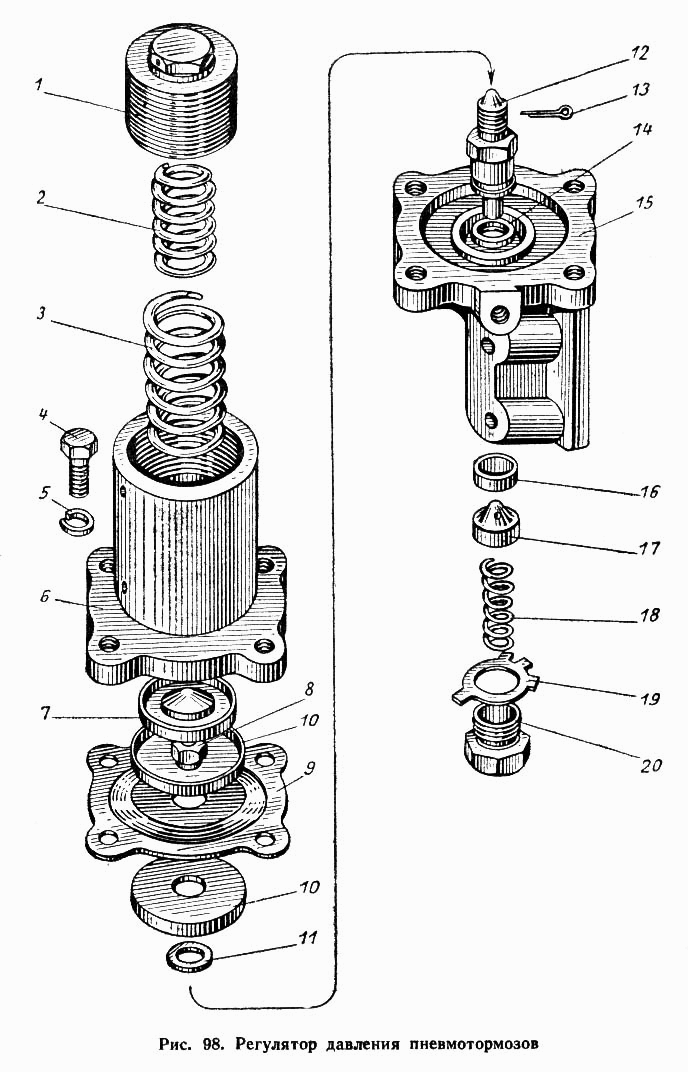 1
2
3
4
5
6
7
8
10
9
10
11
12
13
14
15
16
17
18
19
20

Рис. 98. Регулятор давления пневмотормозов