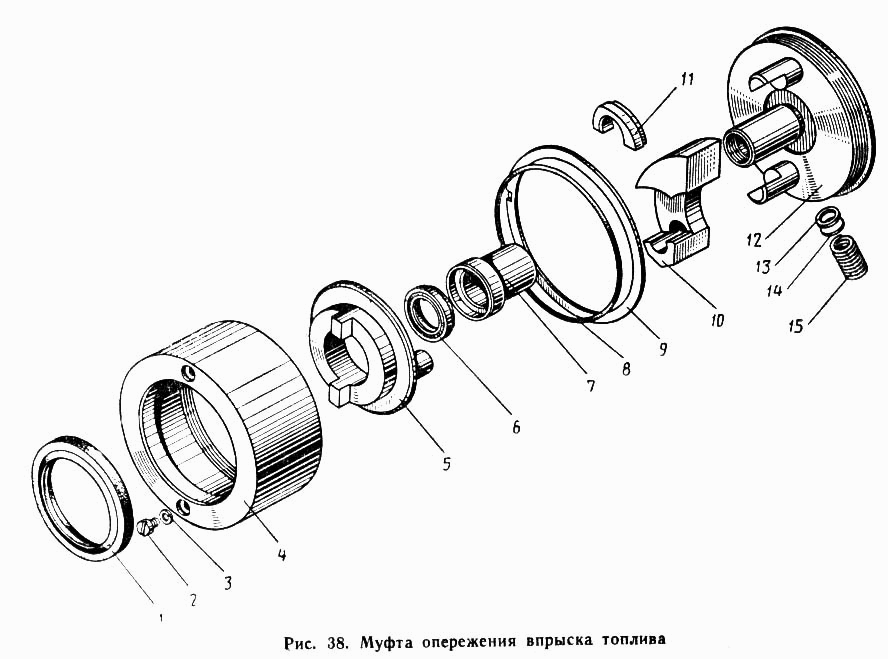 11
12
13
14
15
10
9
8
7
6
5
4
3
2
1

Рис. 38. Муфта опережения впрыска топлива