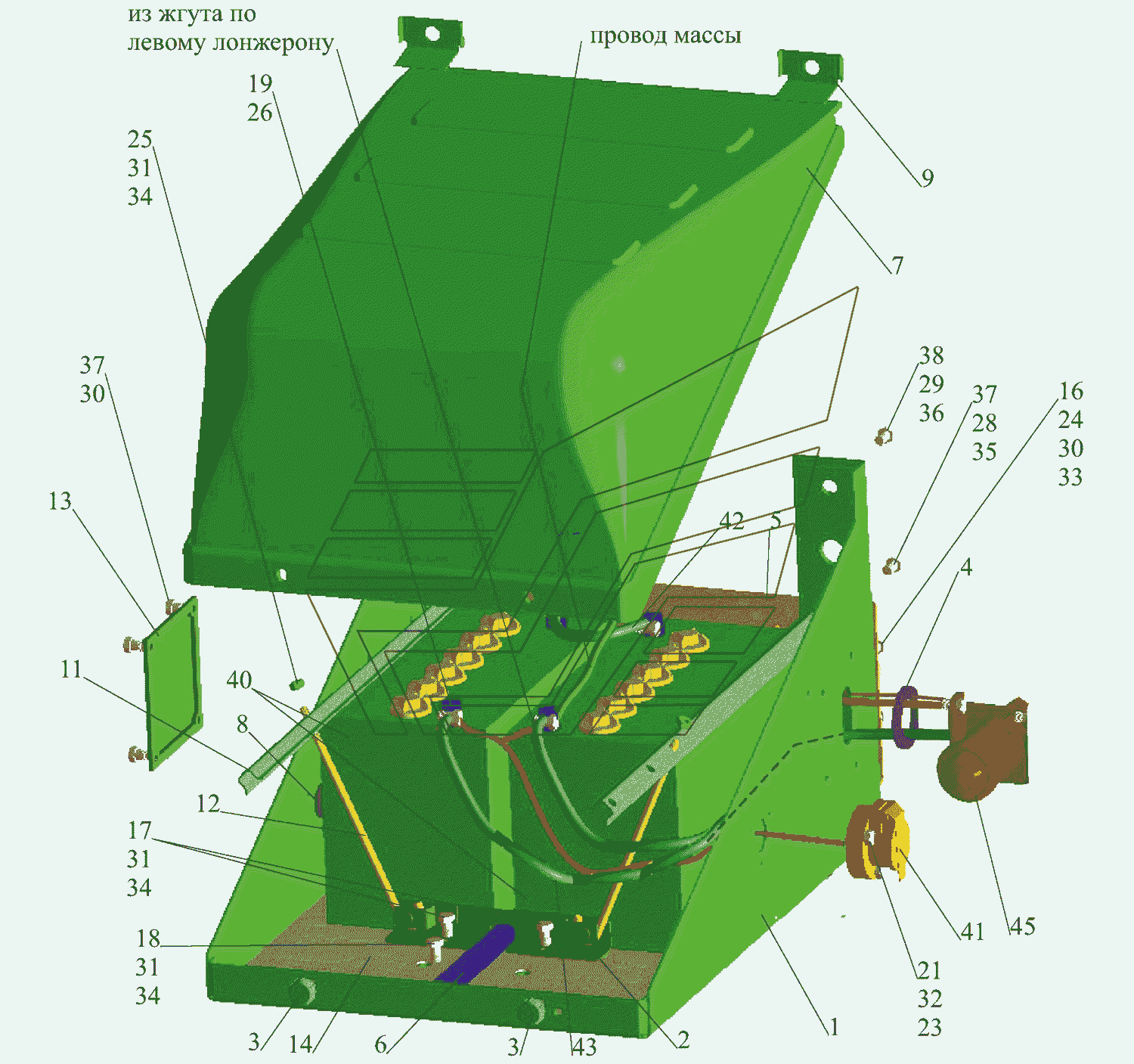 из жгута по левому лонжерону

провод массы

19
26

25
31
34

9

7

37
30

38
29
36

37
28
35

16
24
30
33

13

42

5

4

11

40

8

12

17
31
34

18
31
34

41

45

21
32
23

3

14

6

3

43

2

1