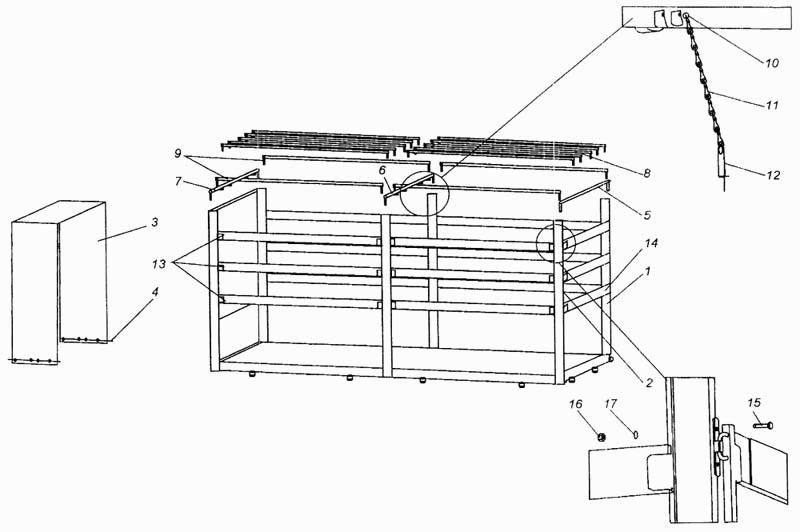 10
11
12
9
8
7
6
5
3
13
14
1
4
2
16
17
15