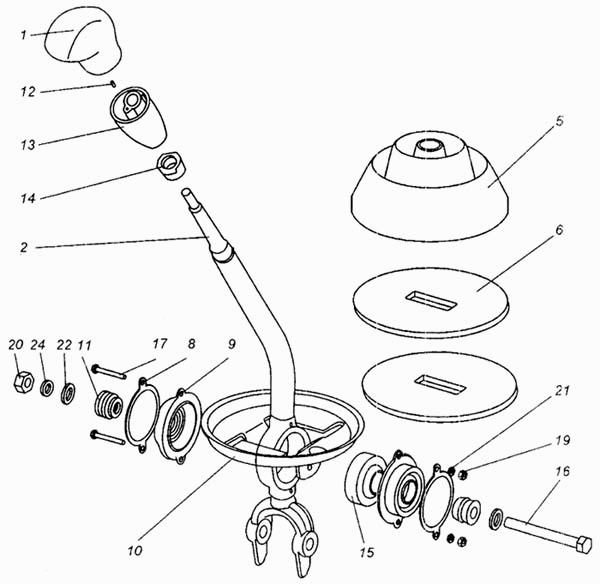 1
12
13
14
2
5
6
20 24 22 11
17
8
9
21
19
16
10
15